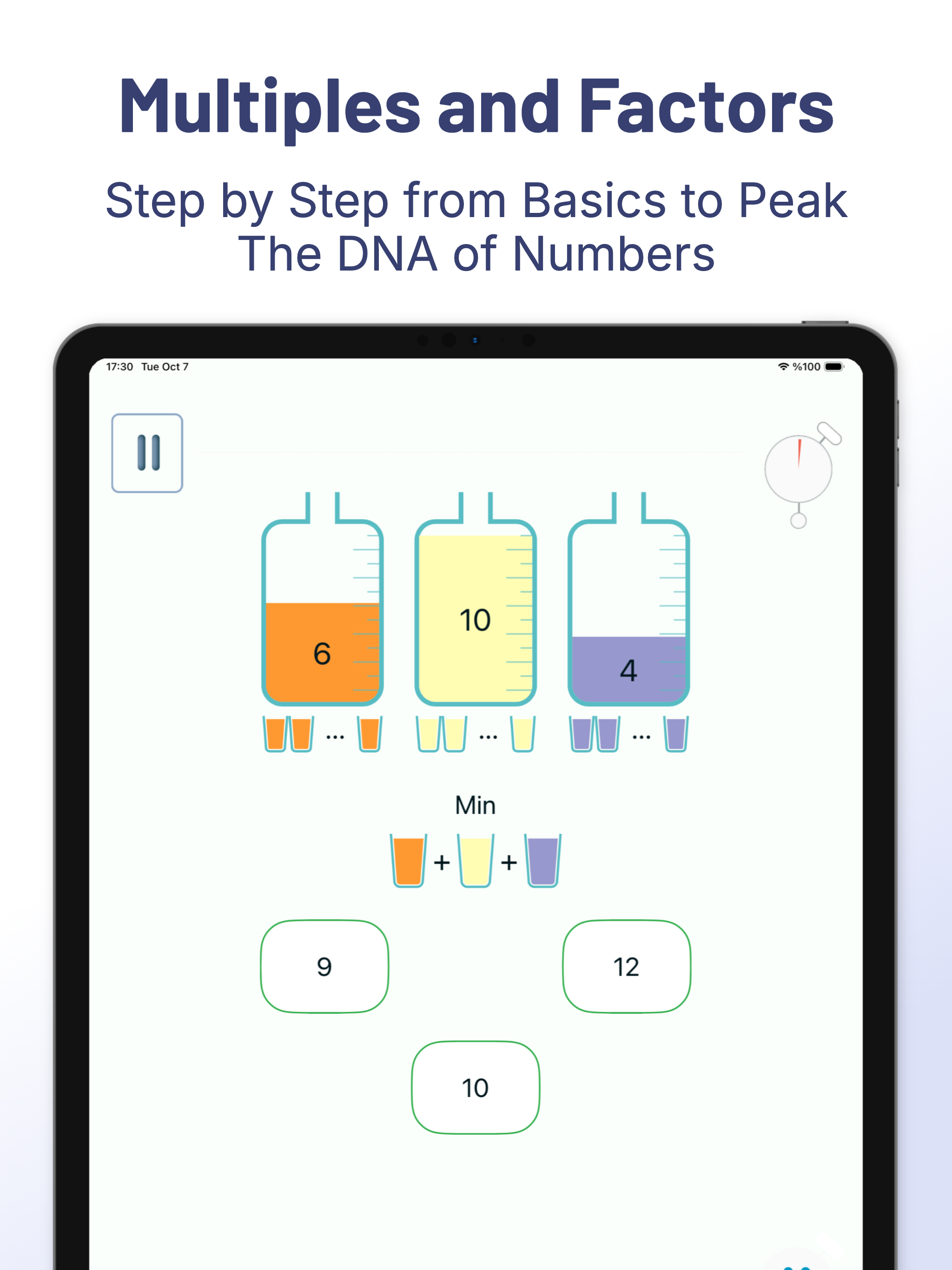 Multiples and Factors

Step by Step from Basics to Peak
The DNA of Numbers

17:30 Tue Oct 7

%100

6

10

4

...

...

...

Min

+

+

9

12

10