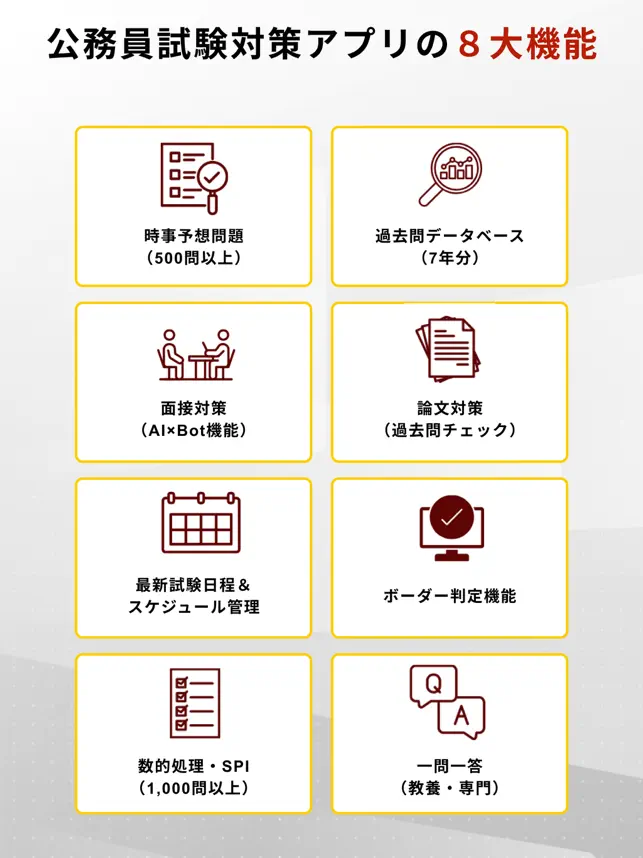 公務員試験対策アプリの8大機能

時事予想問題
(500問以上)

過去問データベース
(7年分)

面接対策
(AI×Bot機能)

論文対策
(過去問チェック)

最新試験日程&
スケジュール管理

ボーダー判定機能

数的処理・SPI
(1,000問以上)

Q
A

一問一答
(教養・専門)