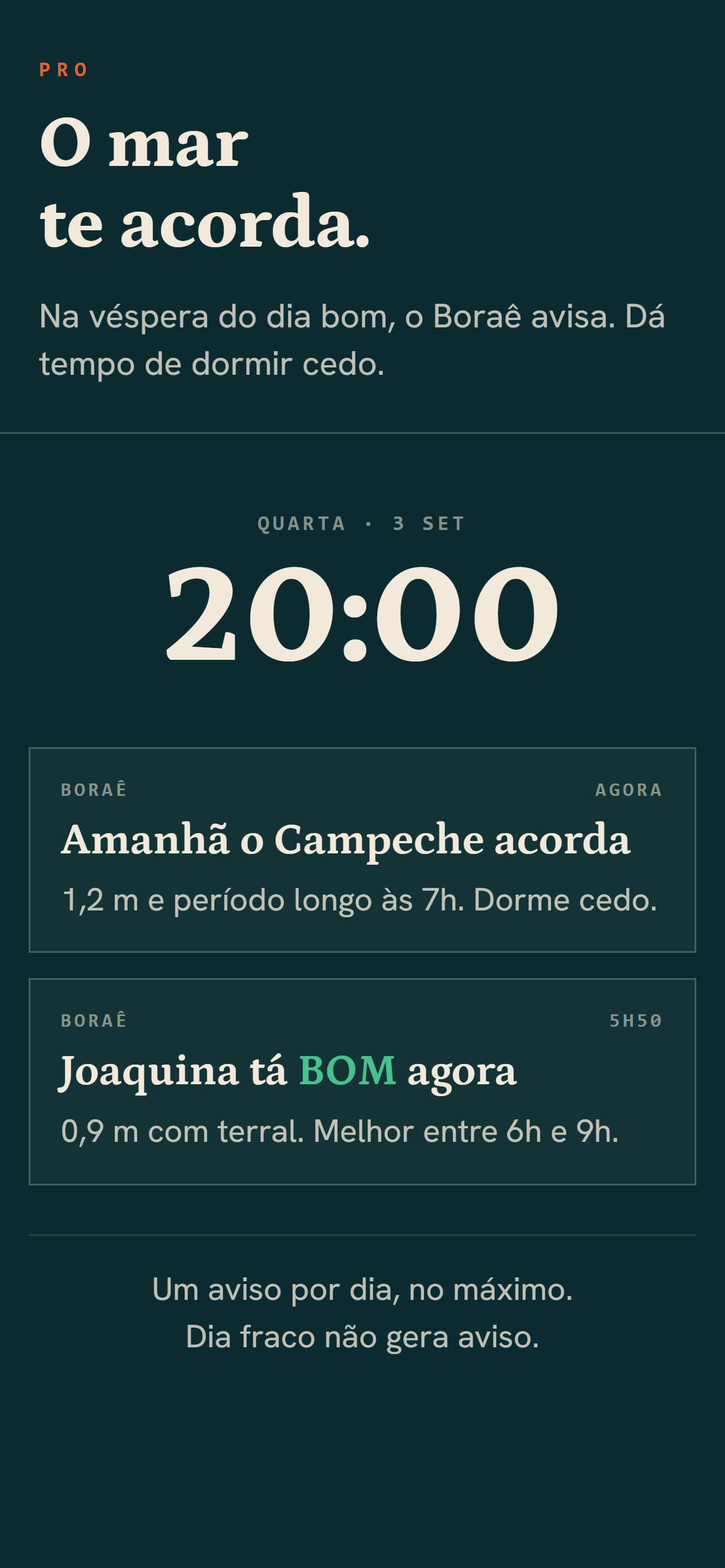 PRO

O mar
te acorda.

Na véspera do dia bom, o Boraê avisa. Dá tempo de dormir cedo.

QUARTA · 3 SET

20:00

BORAÊ

AGORA

Amanhã o Campeche acorda

1,2 m e período longo às 7h. Dorme cedo.

BORAÊ

5H50

Joaquina tá BOM agora

0,9 m com terral. Melhor entre 6h e 9h.

Um aviso por dia, no máximo.
Dia fraco não gera aviso.