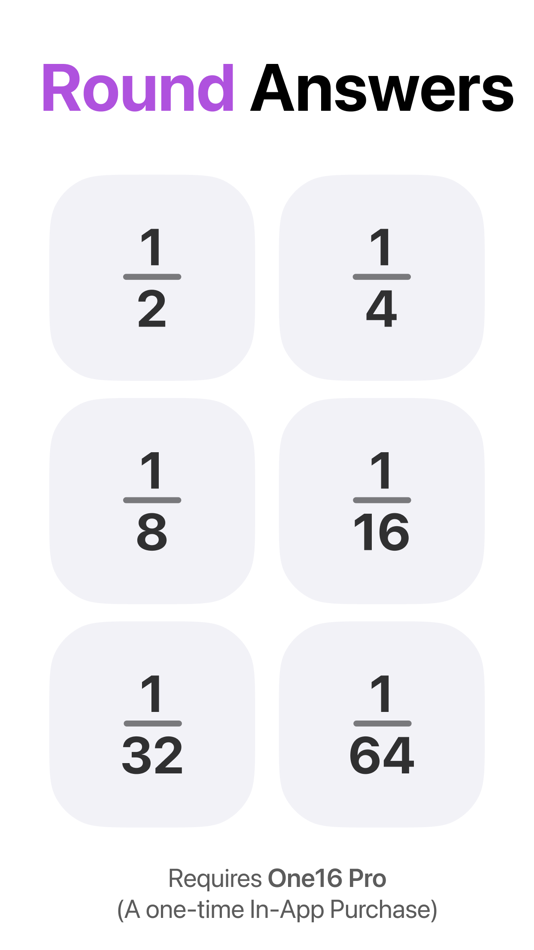 Round Answers

$\frac{1}{2}$

$\frac{1}{4}$

$\frac{1}{8}$

$\frac{1}{16}$

$\frac{1}{32}$

$\frac{1}{64}$

Requires One16 Pro
(A one-time In-App Purchase)