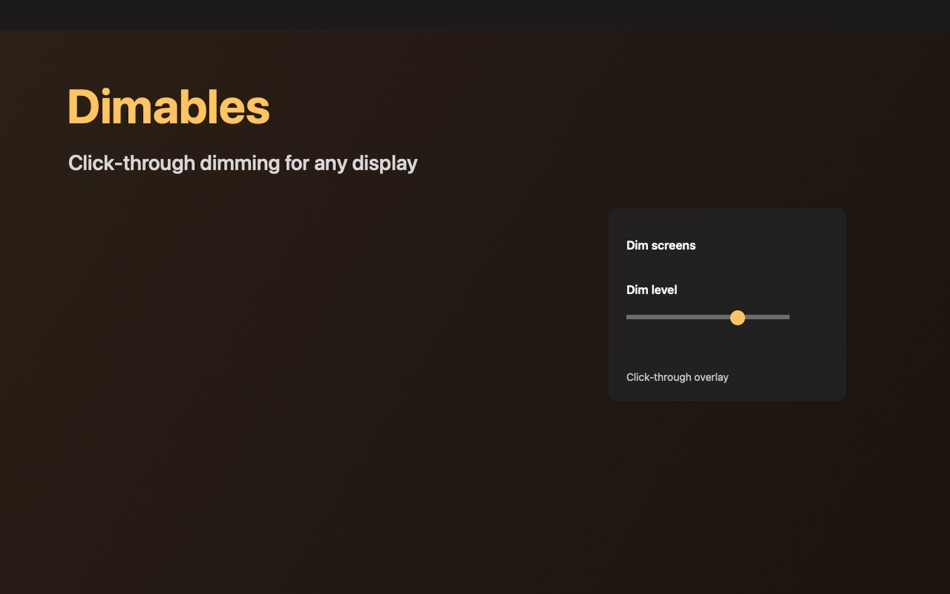 Dimables

Click-through dimming for any display

Dim screens

Dim level

Click-through overlay