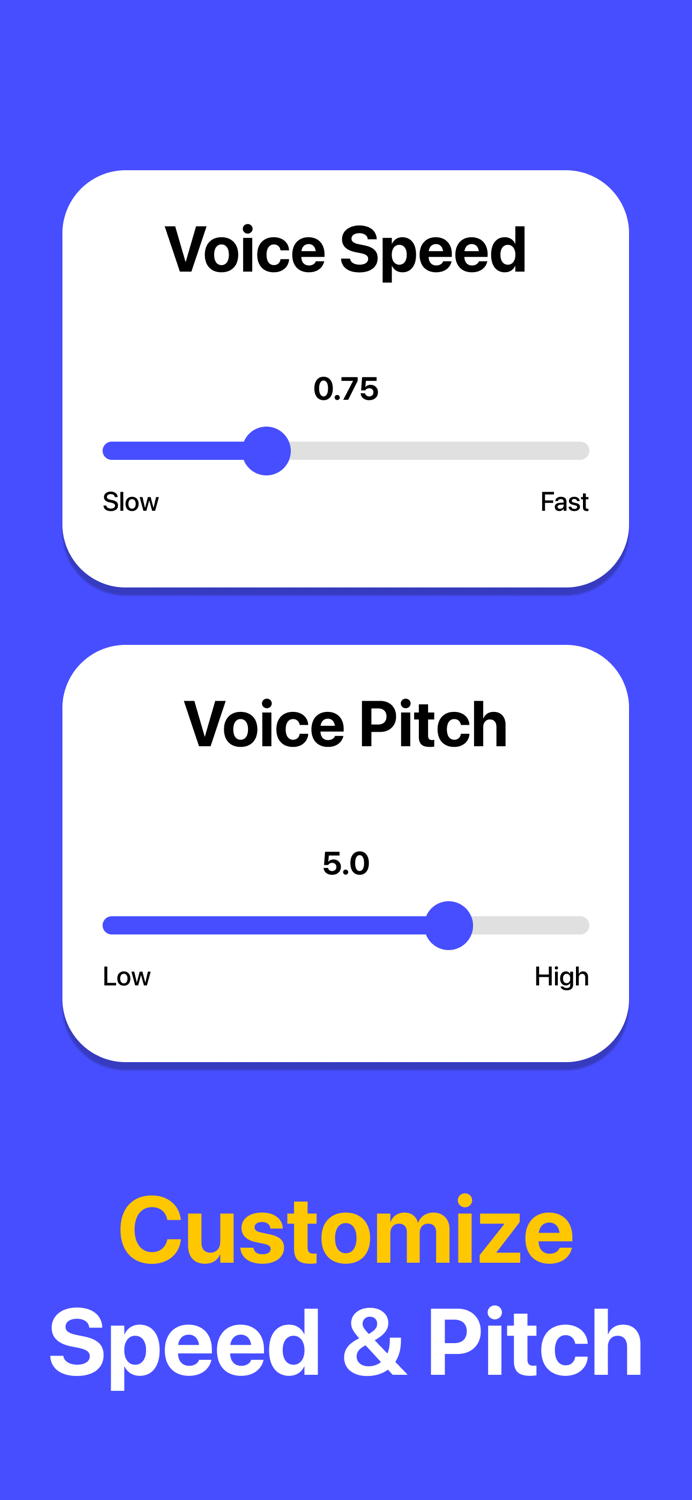 Voice Speed

0.75

Slow

Fast

Voice Pitch

5.0

Low

High

Customize
Speed & Pitch