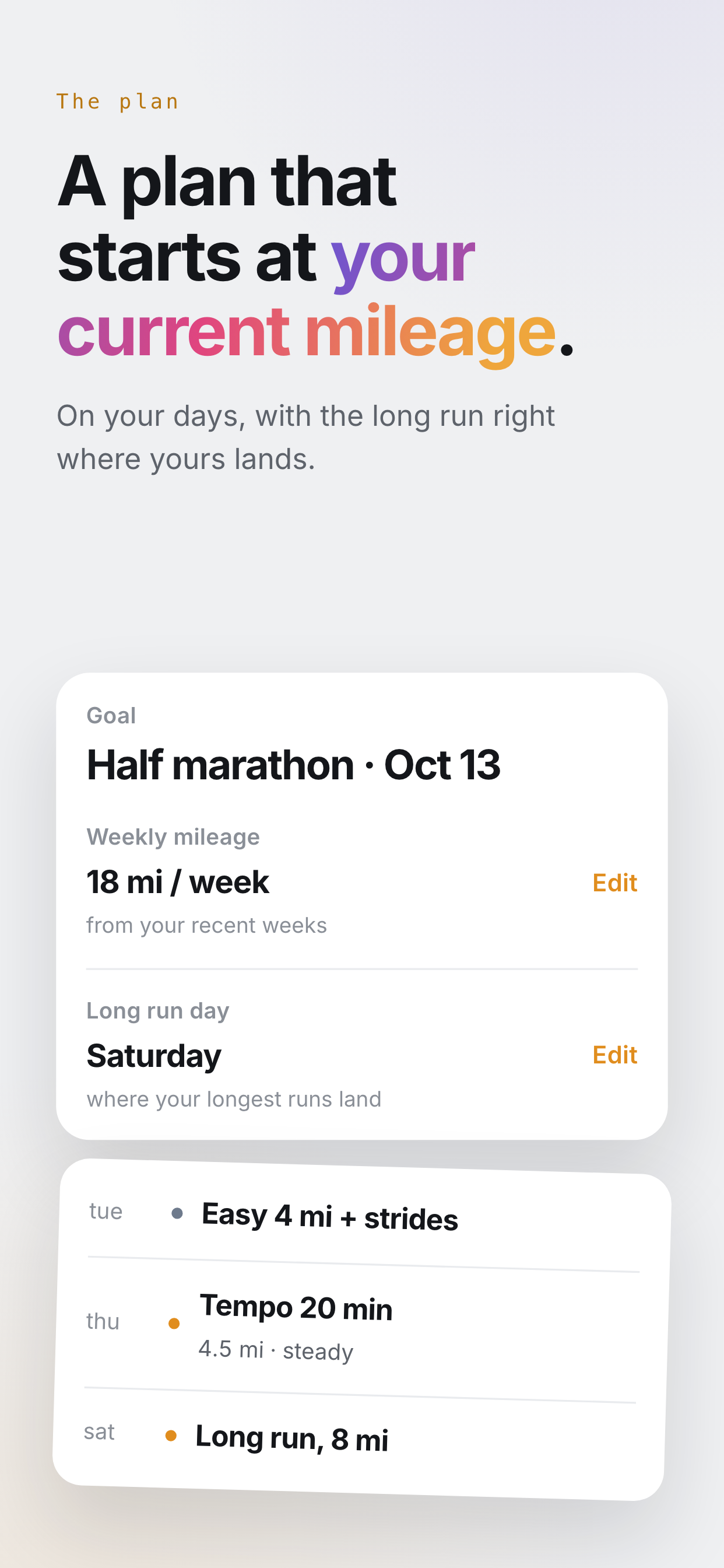 The plan

A plan that starts at your current mileage.

On your days, with the long run right where yours lands.

Goal

Half marathon · Oct 13

Weekly mileage

18 mi / week

Edit

from your recent weeks

Long run day

Saturday

Edit

where your longest runs land

tue Easy 4 mi + strides

thu Tempo 20 min
4.5 mi · steady

sat Long run, 8 mi