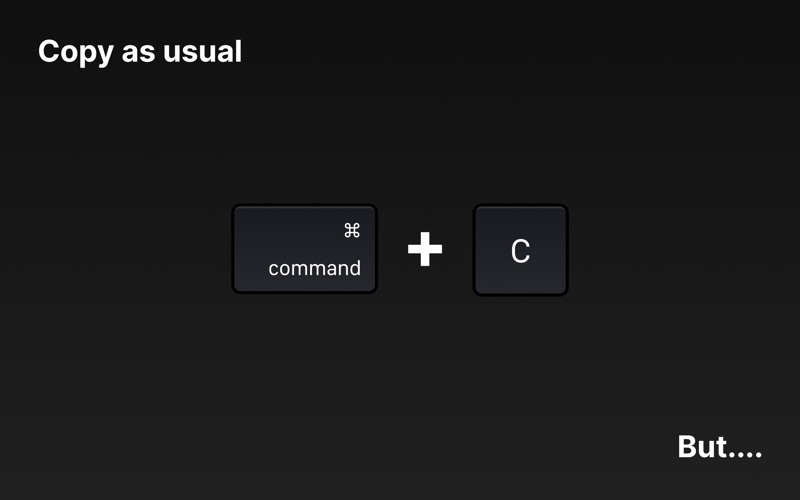 Copy as usual

⌘
command

+

C

But....