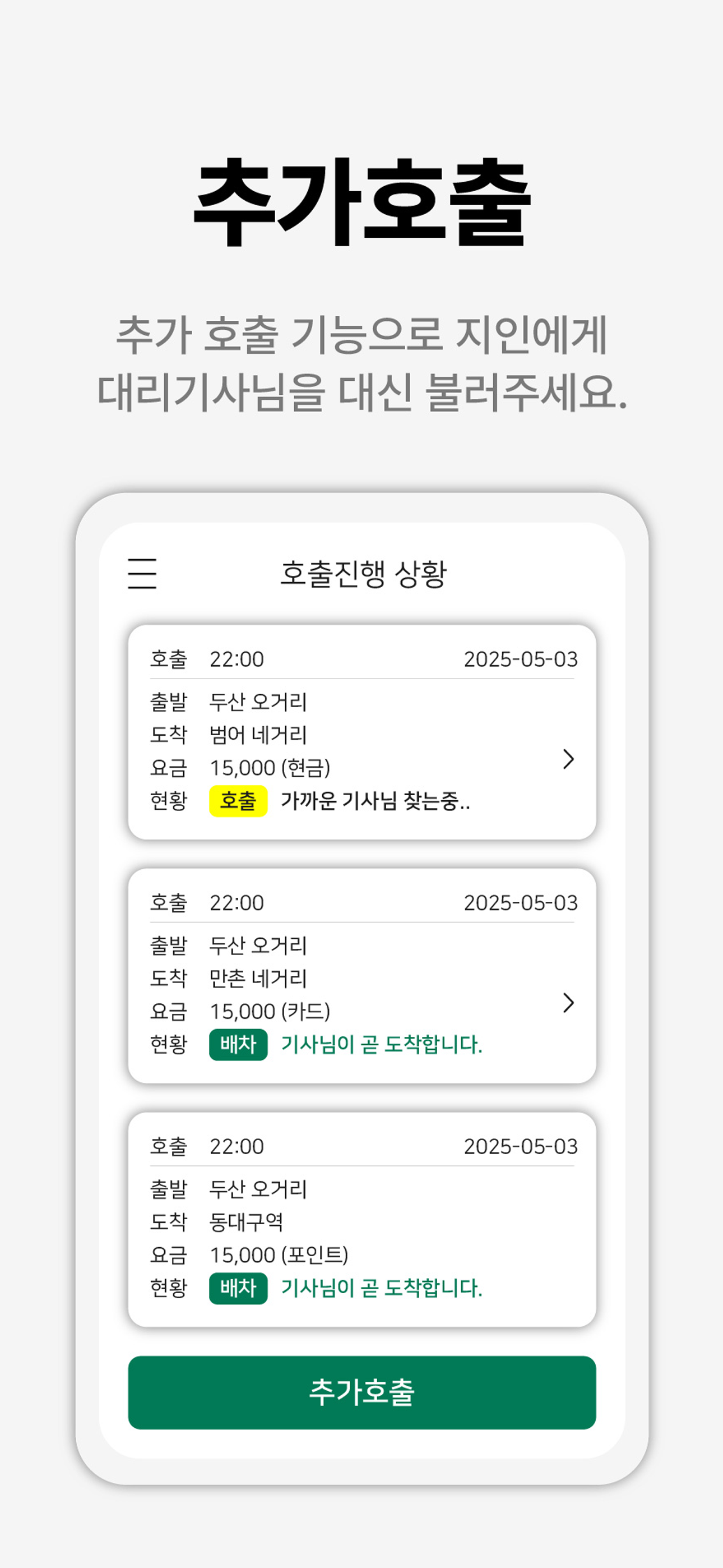 추가호출

추가 호출 기능으로 지인에게
대리기사님을 대신 불러주세요.

호출진행 상황

호출 22:00 2025-05-03
출발 두산 오거리
도착 범어 네거리
요금 15,000 (현금)
현황 호출 가까운 기사님 찾는중..

호출 22:00 2025-05-03
출발 두산 오거리
도착 만촌 네거리
요금 15,000 (카드)
현황 배차 기사님이 곧 도착합니다.

호출 22:00 2025-05-03
출발 두산 오거리
도착 동대구역
요금 15,000 (포인트)
현황 배차 기사님이 곧 도착합니다.

추가호출