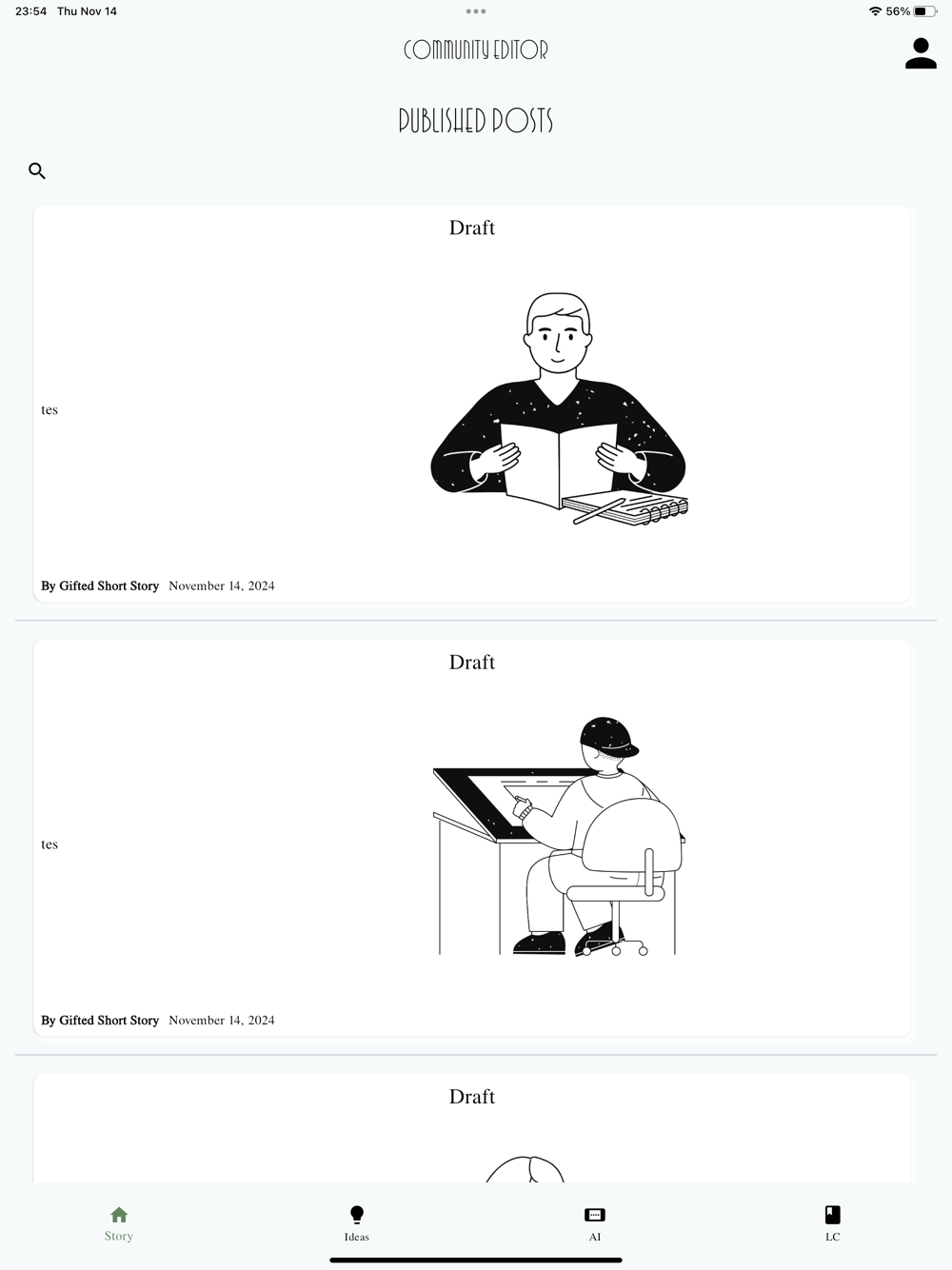 23:54 Thu Nov 14

56%

COMMUNITY EDITOR

PUBLISHED POSTS

Draft

tes

By Gifted Short Story November 14, 2024

Draft

tes

By Gifted Short Story November 14, 2024

Draft

Story

Ideas

AI

LC