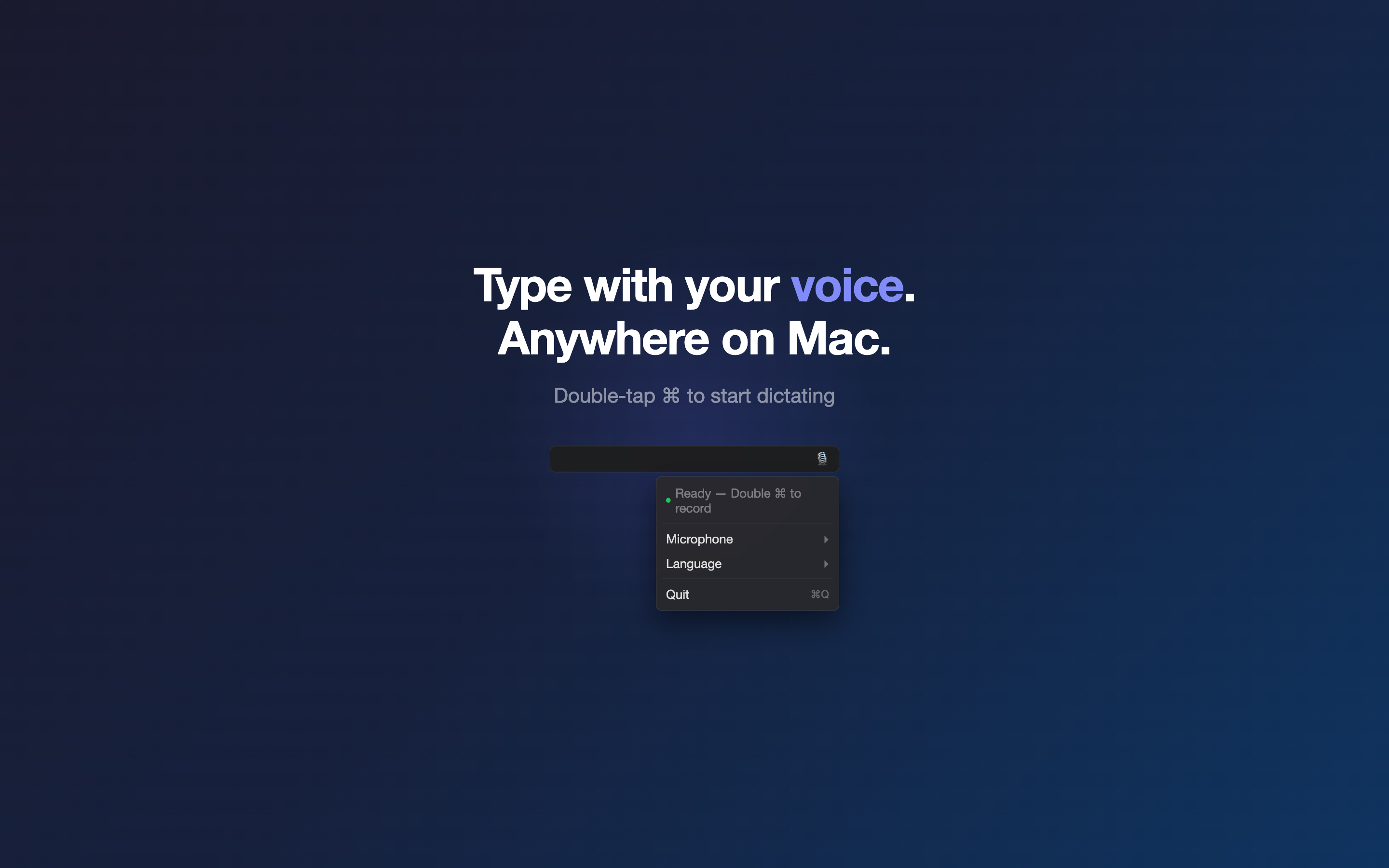 Type with your voice.
Anywhere on Mac.

Double-tap ⌘ to start dictating

Ready — Double ⌘ to record

Microphone
Language
Quit ⌘Q