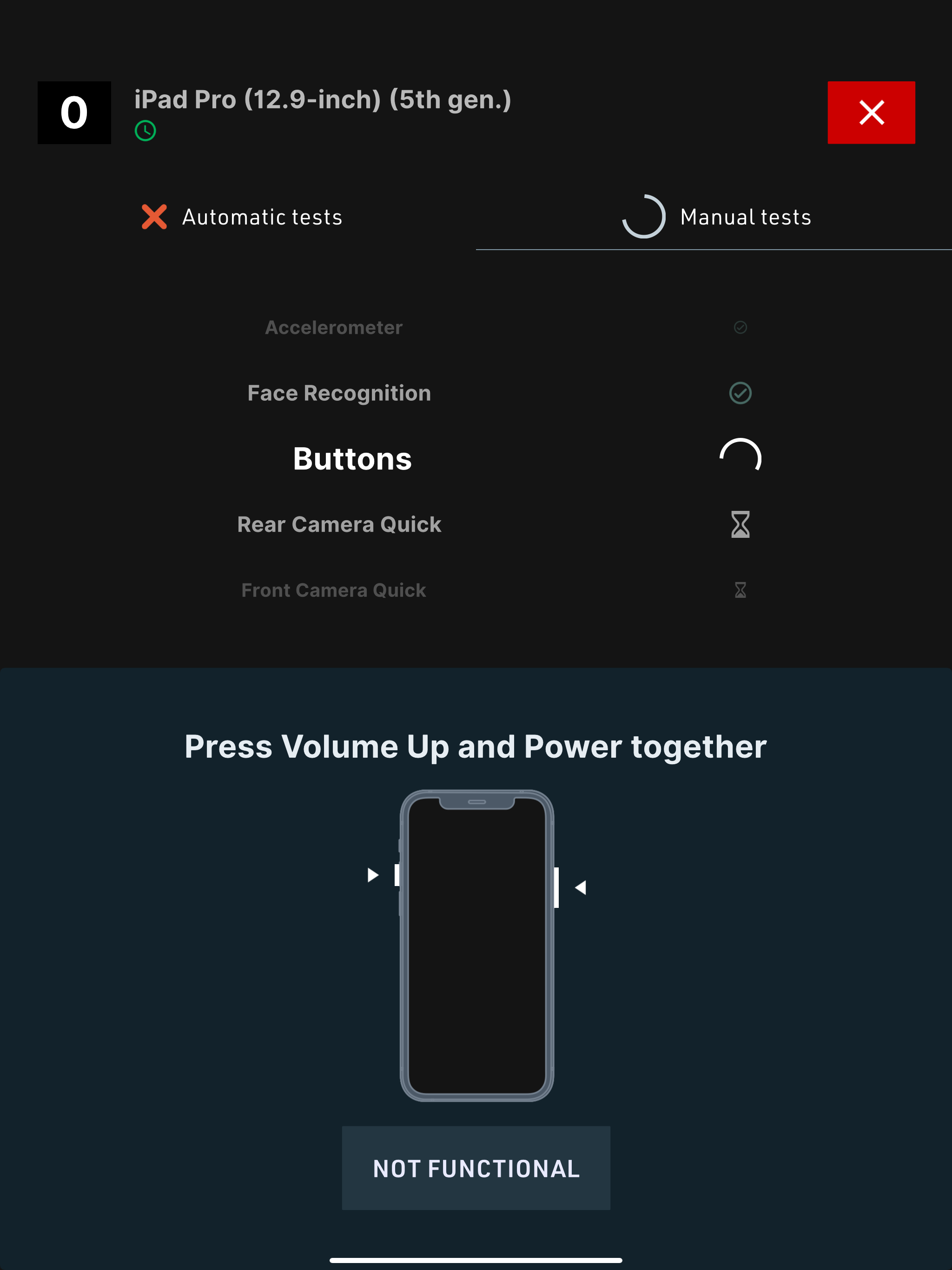 0

iPad Pro (12.9-inch) (5th gen.)

Automatic tests

Manual tests

Accelerometer

Face Recognition

Buttons

Rear Camera Quick

Front Camera Quick

Press Volume Up and Power together

NOT FUNCTIONAL