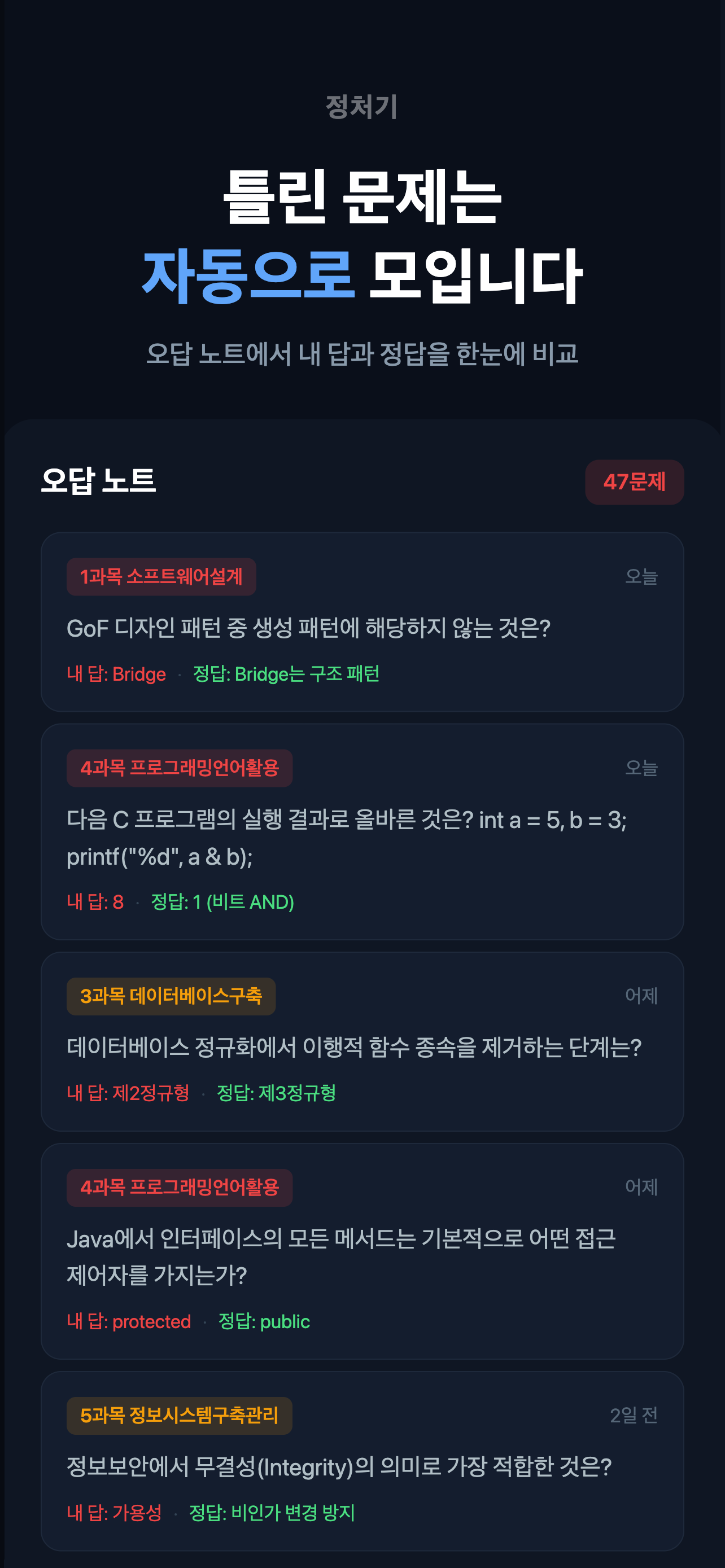 정처기

틀린 문제는
자동으로 모입니다

오답 노트에서 내 답과 정답을 한눈에 비교

오답 노트

47문제

1과목 소프트웨어설계

오늘

GoF 디자인 패턴 중 생성 패턴에 해당하지 않는 것은?

내 답: Bridge · 정답: Bridge는 구조 패턴

4과목 프로그래밍언어활용

오늘

다음 C 프로그램의 실행 결과로 올바른 것은? int a = 5, b = 3; printf("%d", a & b);

내 답: 8 · 정답: 1 (비트 AND)

3과목 데이터베이스구축

어제

데이터베이스 정규화에서 이행적 함수 종속을 제거하는 단계는?

내 답: 제2정규형 · 정답: 제3정규형

4과목 프로그래밍언어활용

어제

Java에서 인터페이스의 모든 메서드는 기본적으로 어떤 접근 제어자를 가지는가?

내 답: protected · 정답: public

5과목 정보시스템구축관리

2일 전

정보보안에서 무결성(Integrity)의 의미로 가장 적합한 것은?

내 답: 가용성 · 정답: 비인가 변경 방지