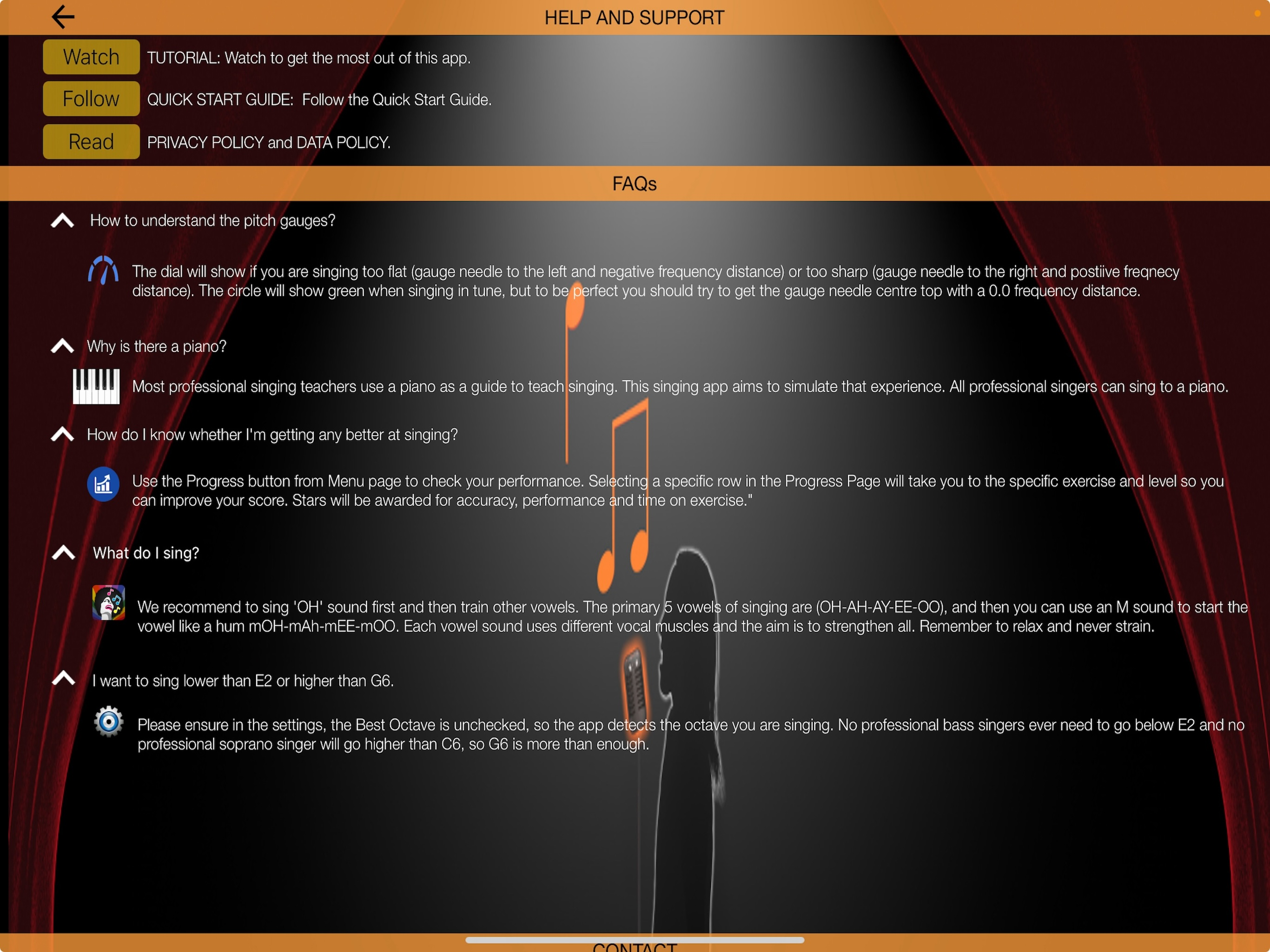 HELP AND SUPPORT

Watch TUTORIAL: Watch to get the most out of this app.

Follow QUICK START GUIDE: Follow the Quick Start Guide.

Read PRIVACY POLICY and DATA POLICY.

FAQs

How to understand the pitch gauges?

The dial will show if you are singing too flat (gauge needle to the left and negative frequency distance) or too sharp (gauge needle to the right and postiive freqnecy distance). The circle will show green when singing in tune, but to be perfect you should try to get the gauge needle centre top with a 0.0 frequency distance.

Why is there a piano?

Most professional singing teachers use a piano as a guide to teach singing. This singing app aims to simulate that experience. All professional singers can sing to a piano.

How do I know whether I'm getting any better at singing?

Use the Progress button from Menu page to check your performance. Selecting a specific row in the Progress Page will take you to the specific exercise and level so you can improve your score. Stars will be awarded for accuracy, performance and time on exercise."

What do I sing?

We recommend to sing 'OH' sound first and then train other vowels. The primary 5 vowels of singing are (OH-AH-AY-EE-OO), and then you can use an M sound to start the vowel like a hum mOH-mAh-mEE-mOO. Each vowel sound uses different vocal muscles and the aim is to strengthen all. Remember to relax and never strain.

I want to sing lower than E2 or higher than G6.

Please ensure in the settings, the Best Octave is unchecked, so the app detects the octave you are singing. No professional bass singers ever need to go below E2 and no professional soprano singer will go higher than C6, so G6 is more than enough.

CONTACT