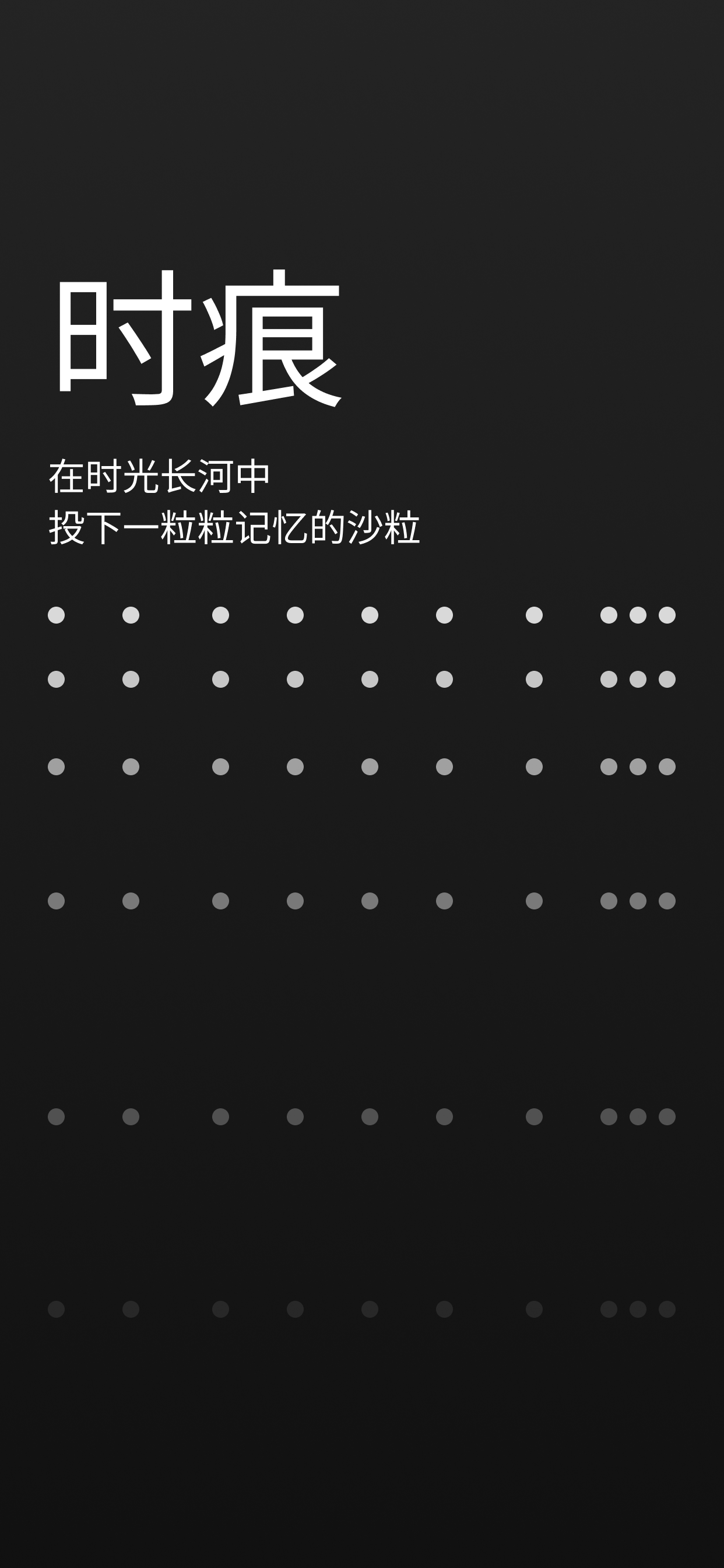 时痕

在时光长河中
投下一粒粒记忆的沙粒