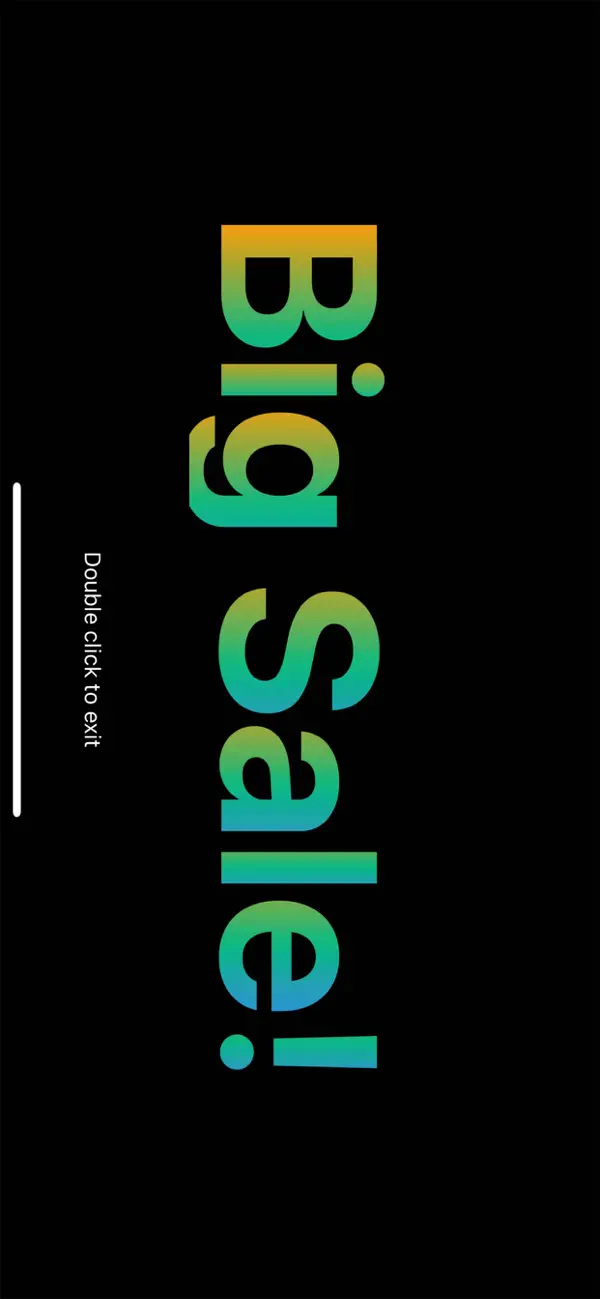 Big Sale!

Double click to exit