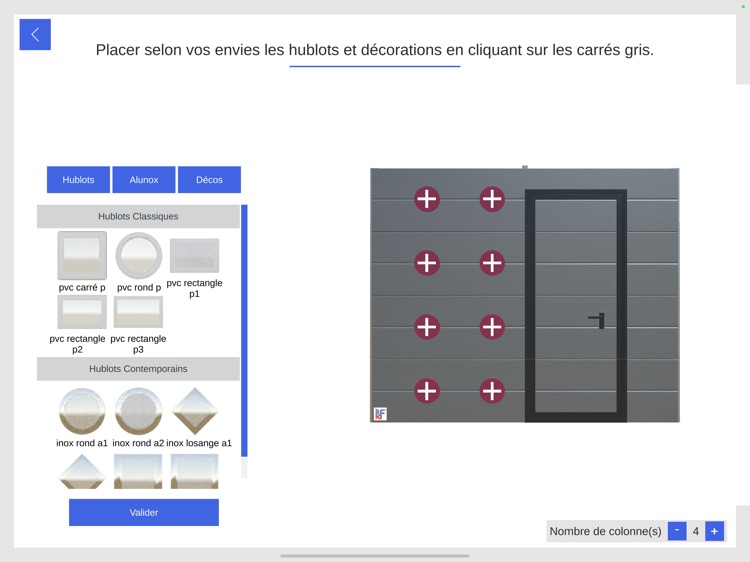 Placer selon vos envies les hublots et décorations en cliquant sur les carrés gris.

Hublots
Alunox
Décos

Hublots Classiques

pvc carré p
pvc rond p
pvc rectangle p1
pvc rectangle p2
pvc rectangle p3

Hublots Contemporains

inox rond a1
inox rond a2
inox losange a1

Valider

Nombre de colonne(s)
-
4
+