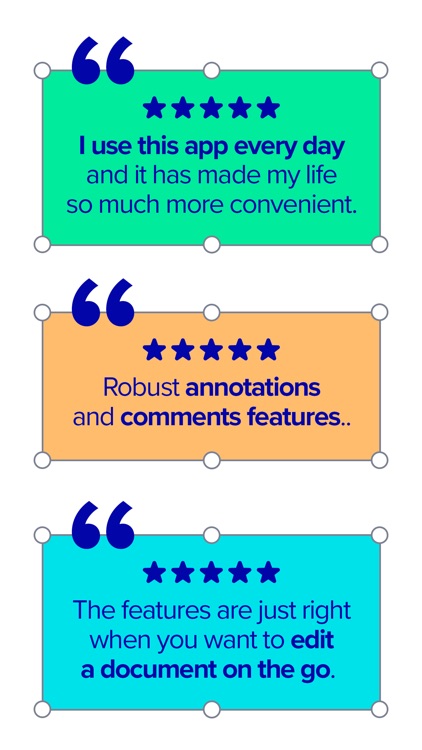 “
★★★★★
I use this app every day and it has made my life so much more convenient.

“
★★★★★
Robust annotations and comments features..

“
★★★★★
The features are just right when you want to edit a document on the go.