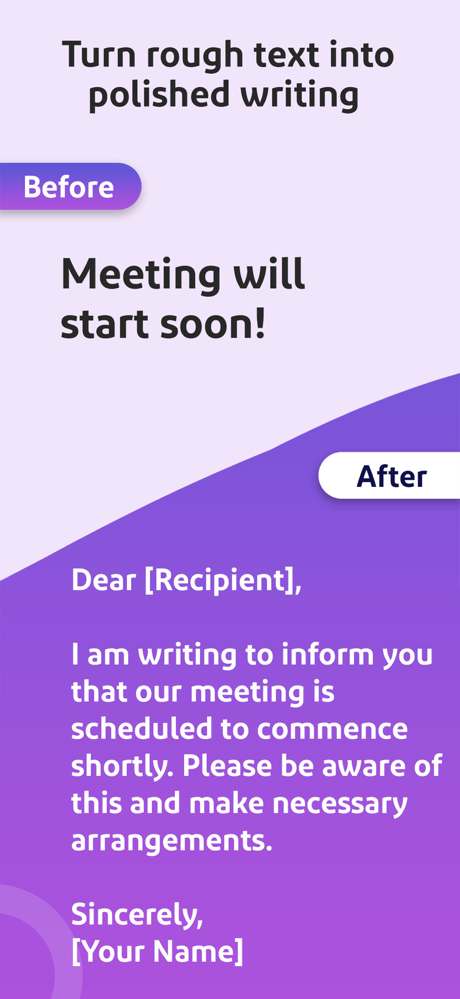 Turn rough text into polished writing

Before

Meeting will start soon!

After

Dear [Recipient],

I am writing to inform you that our meeting is scheduled to commence shortly. Please be aware of this and make necessary arrangements.

Sincerely,
[Your Name]