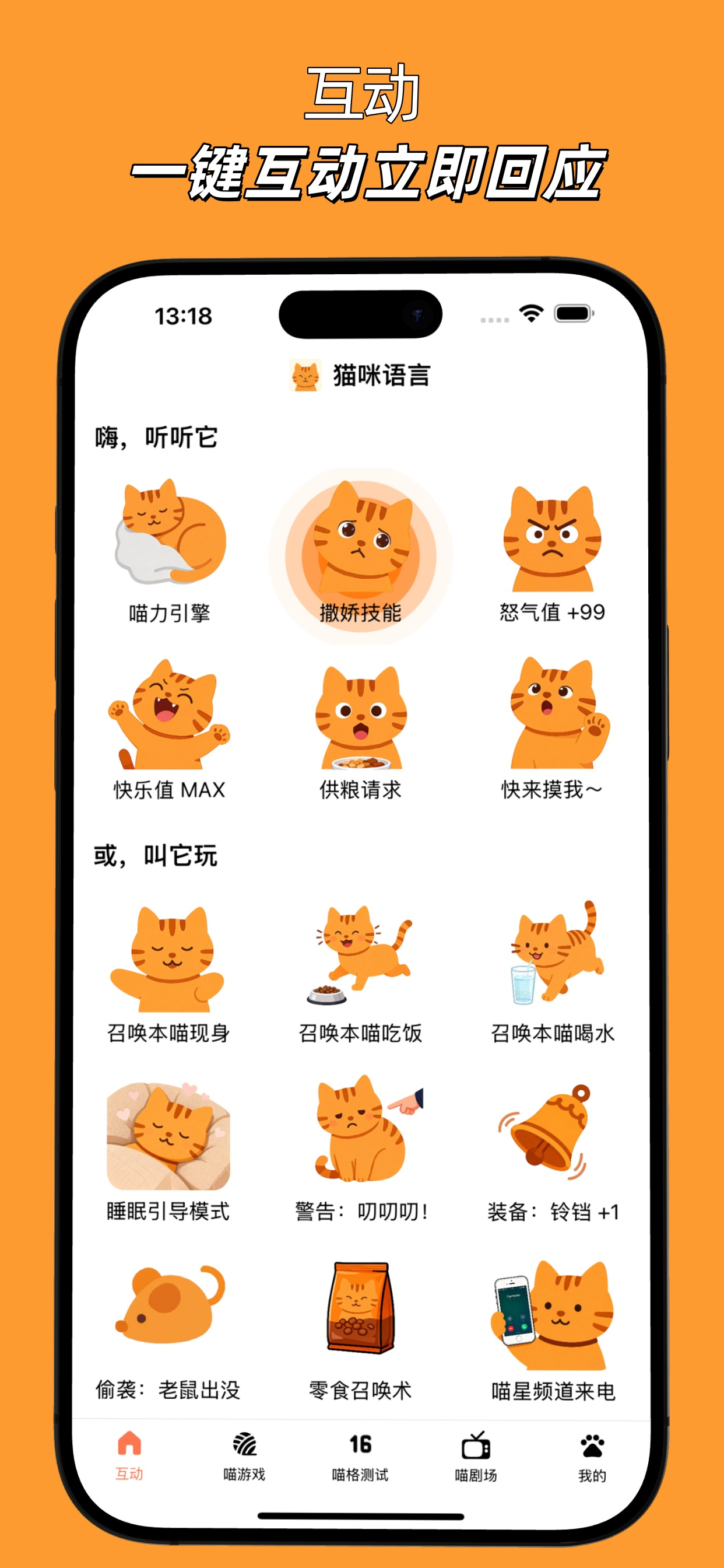 互动

一键互动立即回应

13:18

猫咪语言

嗨，听听它

喵力引擎

撒娇技能

怒气值 +99

快乐值 MAX

供粮请求

快来摸我～

或，叫它玩

召唤本喵现身

召唤本喵吃饭

召唤本喵喝水

睡眠引导模式

警告：叨叨叨！

装备：铃铛 +1

偷袭：老鼠出没

零食召唤术

喵星频道来电

互动

喵游戏

16
喵格测试

喵剧场

我的