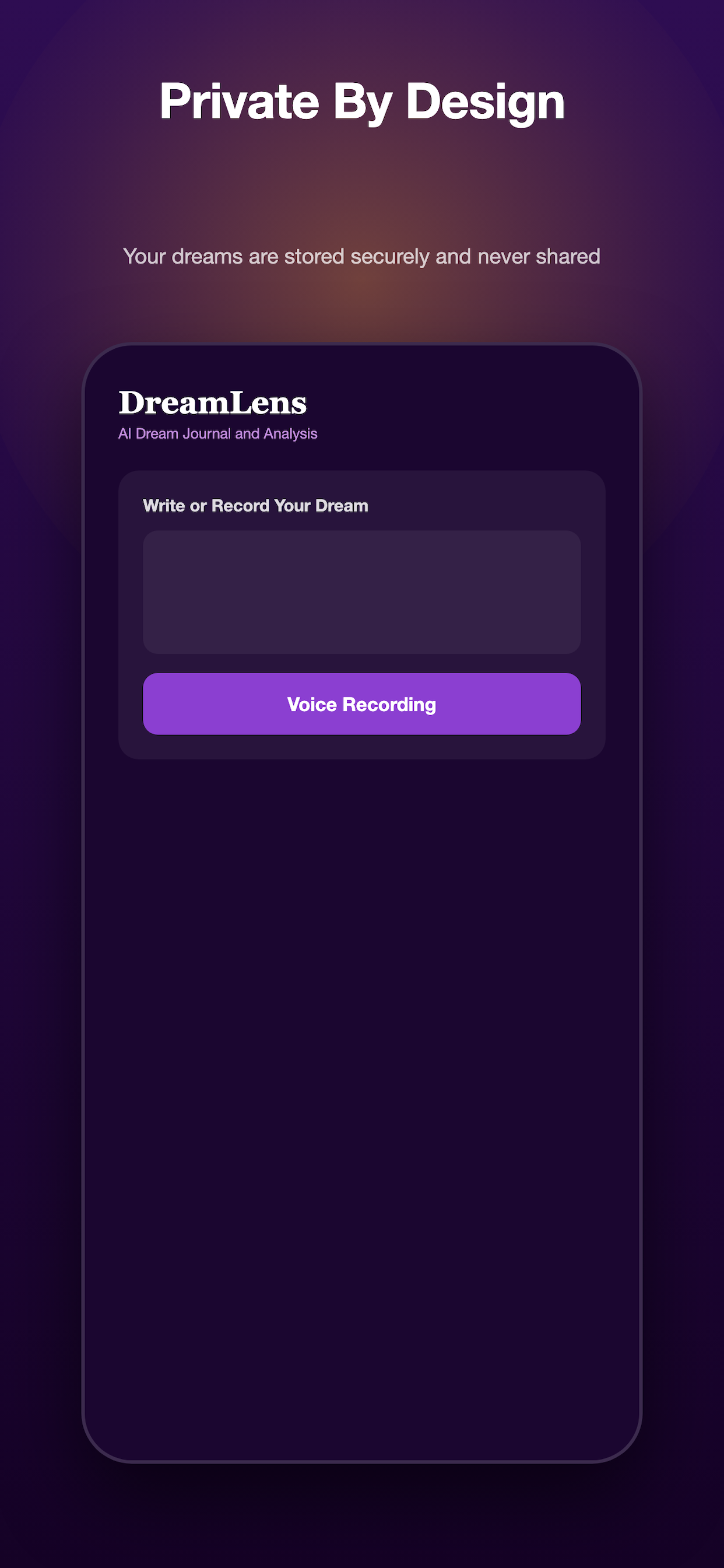 Private By Design

Your dreams are stored securely and never shared

DreamLens
AI Dream Journal and Analysis

Write or Record Your Dream

Voice Recording