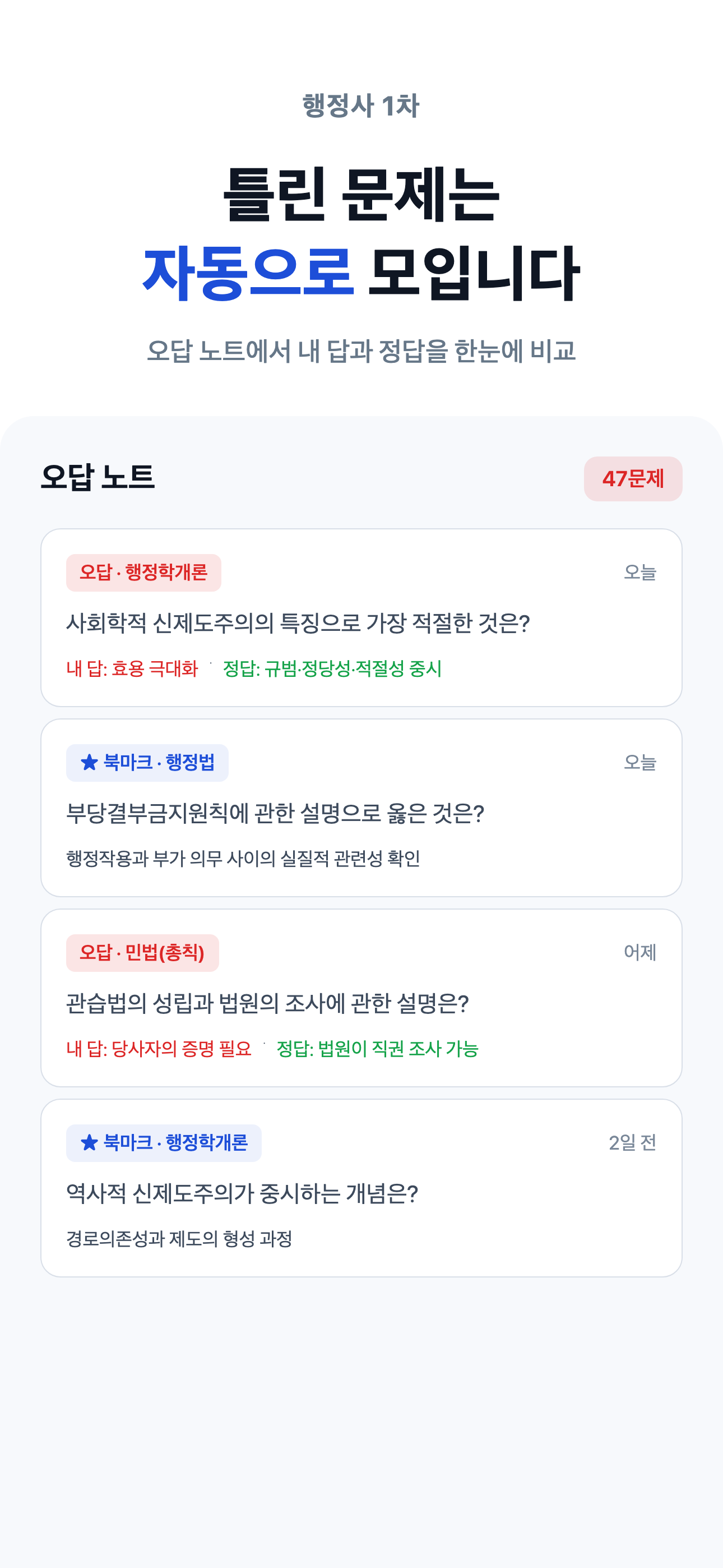 행정사 1차

틀린 문제는
자동으로 모입니다

오답 노트에서 내 답과 정답을 한눈에 비교

오답 노트

47문제

오답 · 행정학개론

오늘

사회학적 신제도주의의 특징으로 가장 적절한 것은?

내 답: 효용 극대화 · 정답: 규범·정당성·적절성 중시

★ 북마크 · 행정법

오늘

부당결부금지원칙에 관한 설명으로 옳은 것은?

행정작용과 부가 의무 사이의 실질적 관련성 확인

오답 · 민법(총칙)

어제

관습법의 성립과 법원의 조사에 관한 설명은?

내 답: 당사자의 증명 필요 · 정답: 법원이 직권 조사 가능

★ 북마크 · 행정학개론

2일 전

역사적 신제도주의가 중시하는 개념은?

경로의존성과 제도의 형성 과정