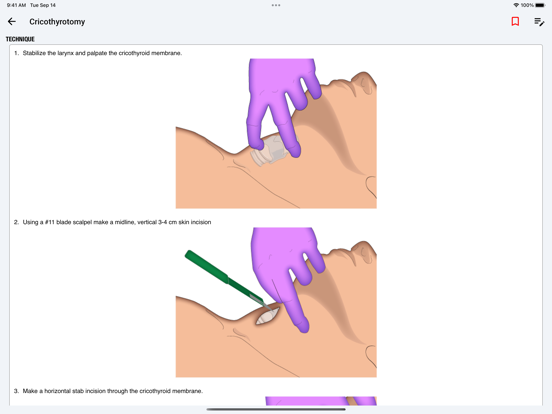 9:41 AM Tue Sep 14

100%

Cricothyrotomy

TECHNIQUE

1. Stabilize the larynx and palpate the cricothyroid membrane.

2. Using a #11 blade scalpel make a midline, vertical 3-4 cm skin incision

3. Make a horizontal stab incision through the cricothyroid membrane.