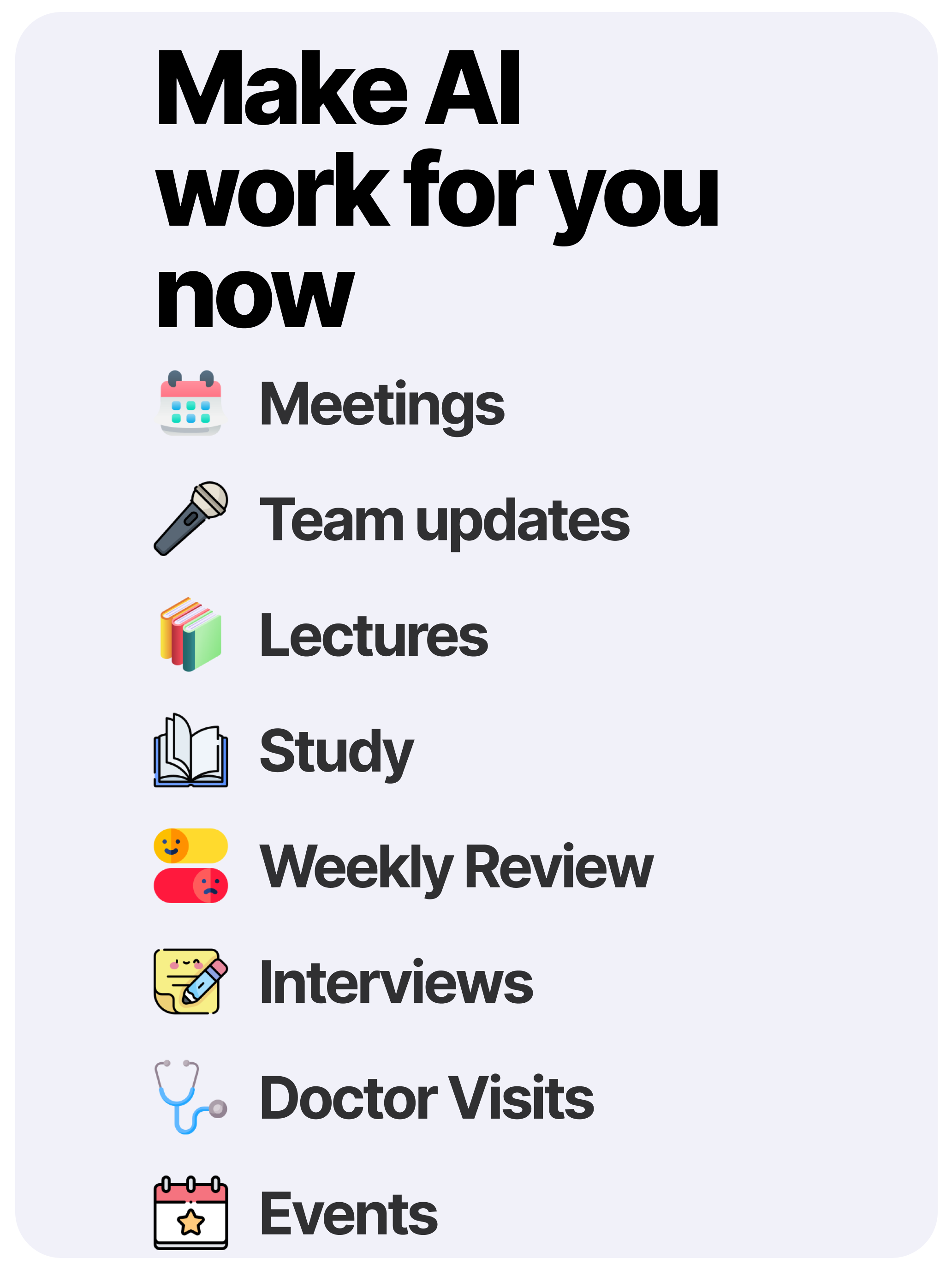 Make AI work for you now

Meetings

Team updates

Lectures

Study

Weekly Review

Interviews

Doctor Visits

Events