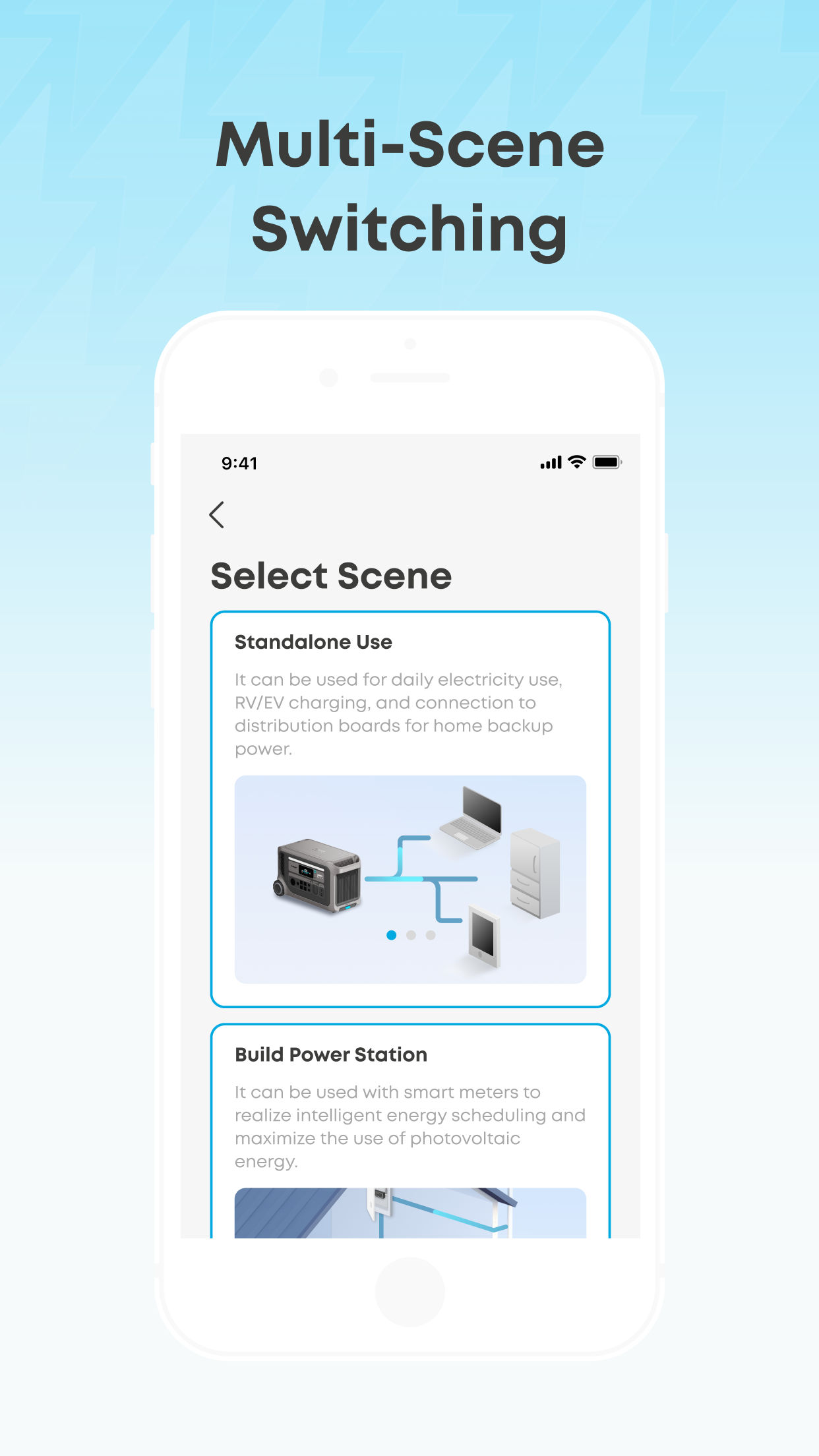 Multi-Scene Switching

9:41

Select Scene

Standalone Use

It can be used for daily electricity use, RV/EV charging, and connection to distribution boards for home backup power.

Build Power Station

It can be used with smart meters to realize intelligent energy scheduling and maximize the use of photovoltaic energy.