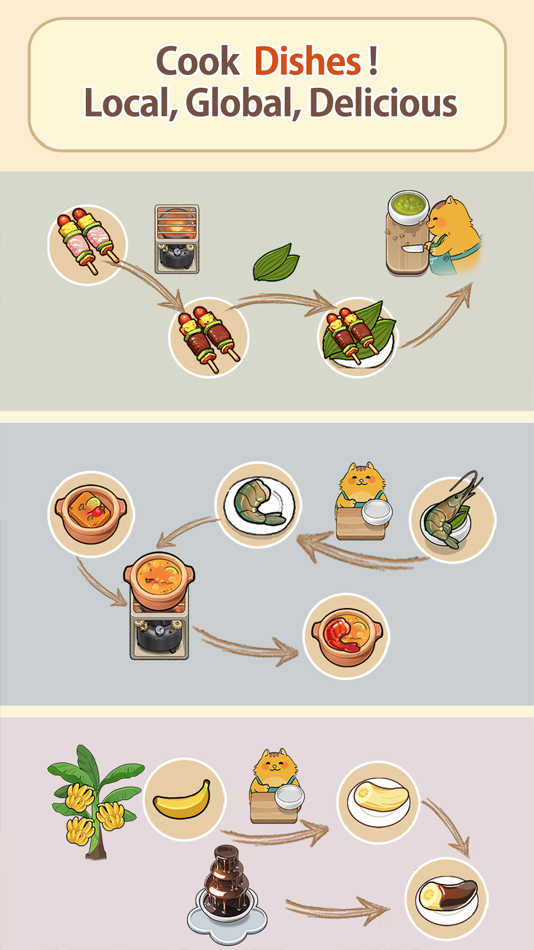 Cook Dishes !
Local, Global, Delicious