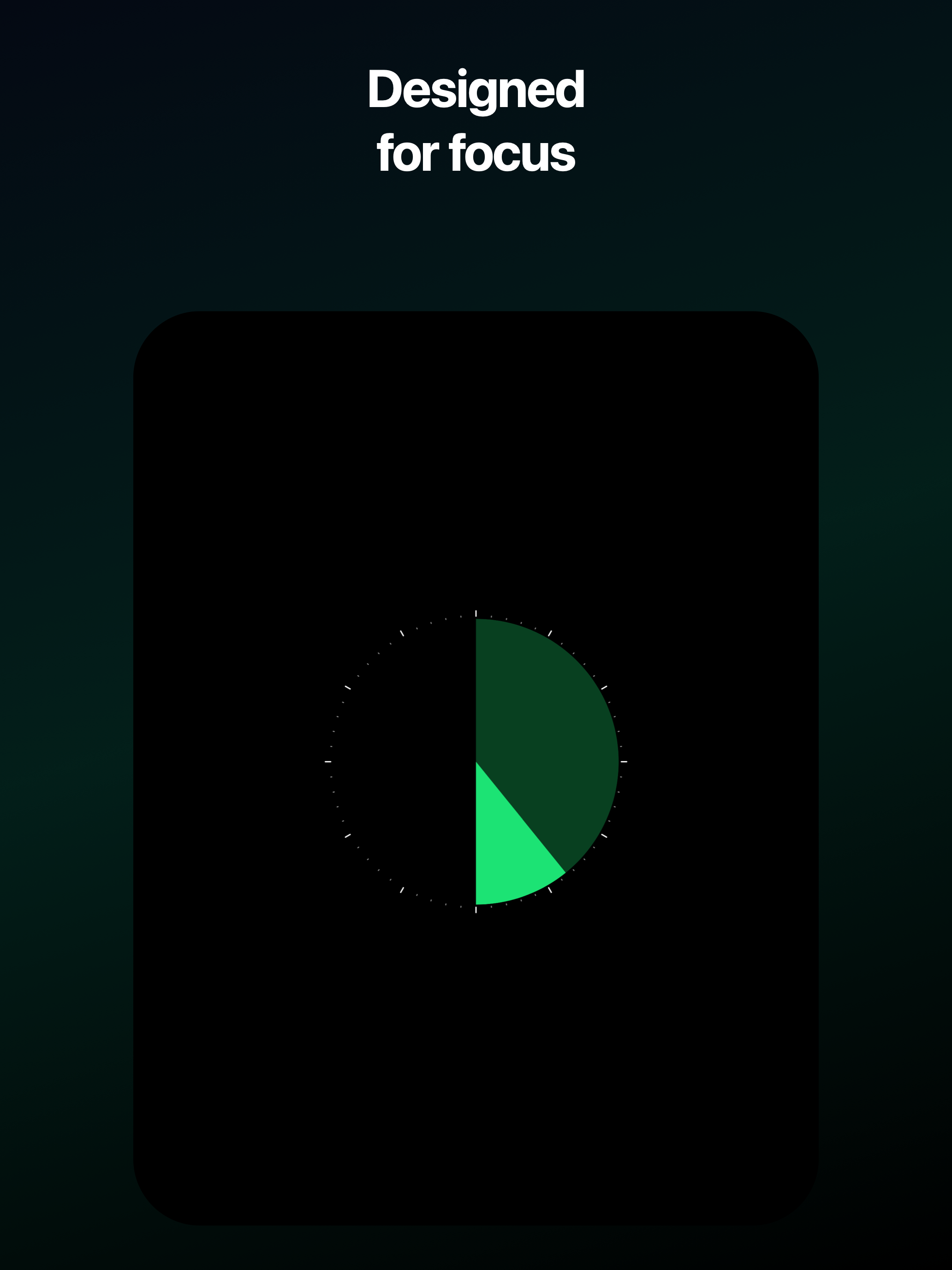 Designed
for focus