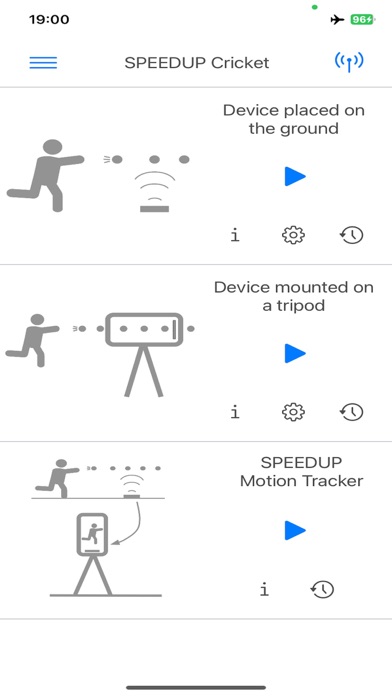 19:00

96

SPEEDUP Cricket

Device placed on the ground

i

Device mounted on a tripod

i

SPEEDUP Motion Tracker

i