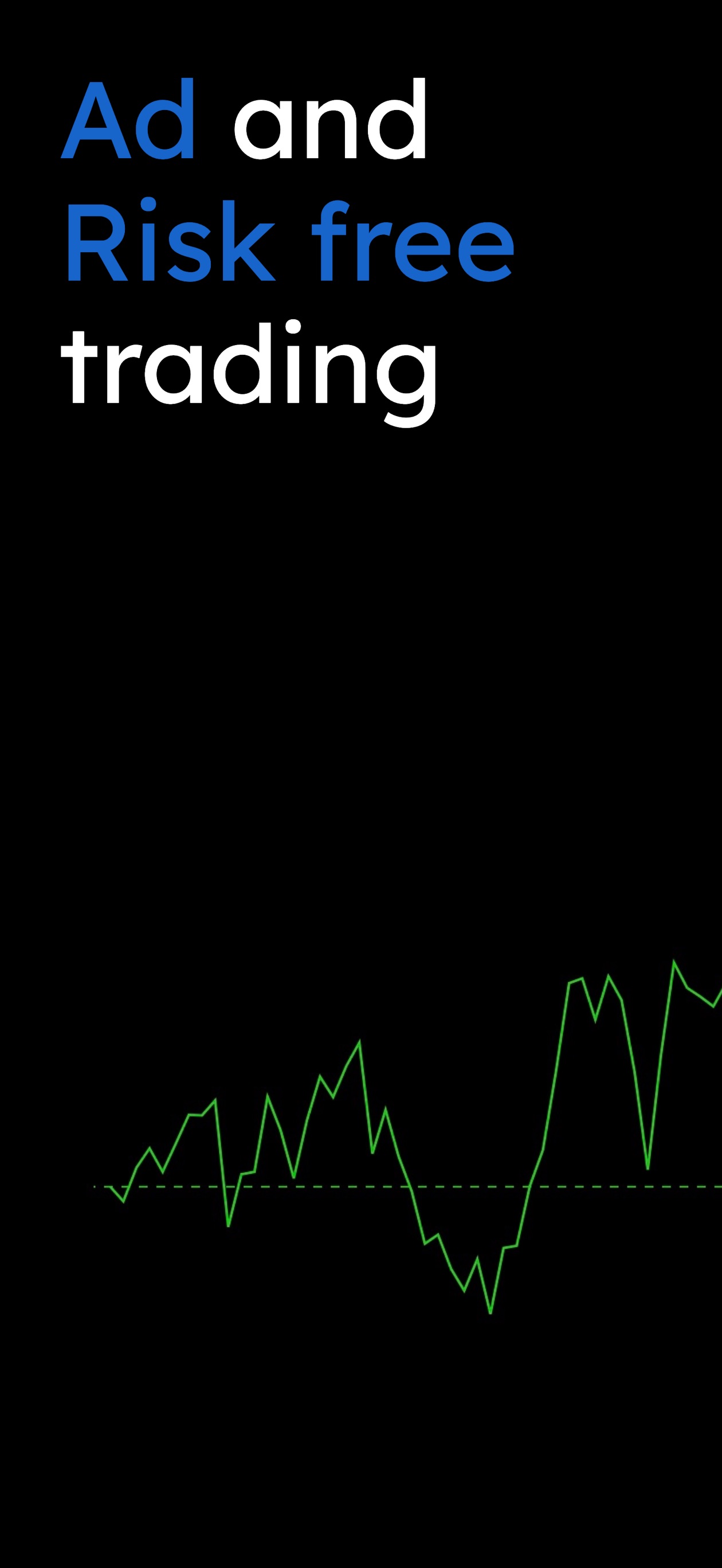 Ad and
Risk free
trading