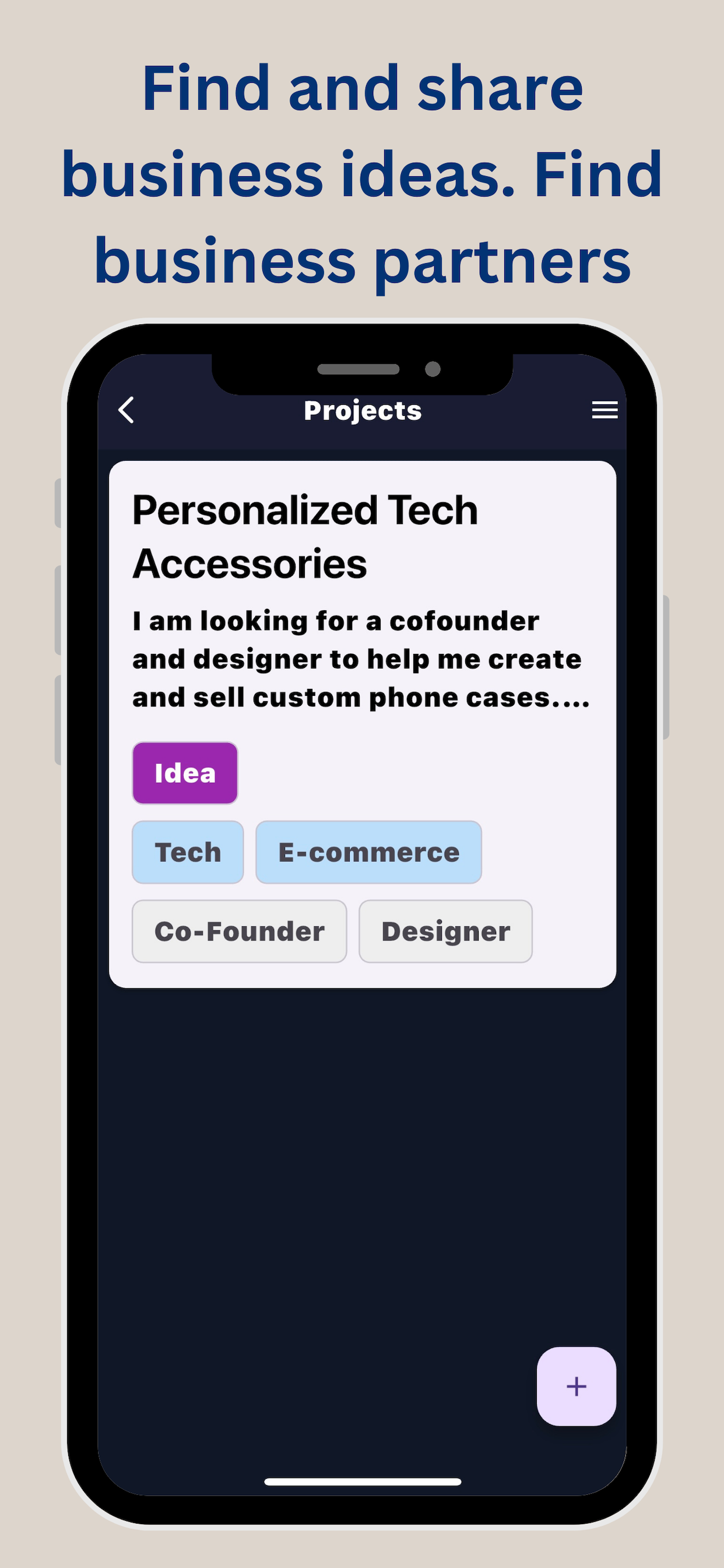 Find and share business ideas. Find business partners

Projects

Personalized Tech Accessories

I am looking for a cofounder and designer to help me create and sell custom phone cases....

Idea

Tech

E-commerce

Co-Founder

Designer

+