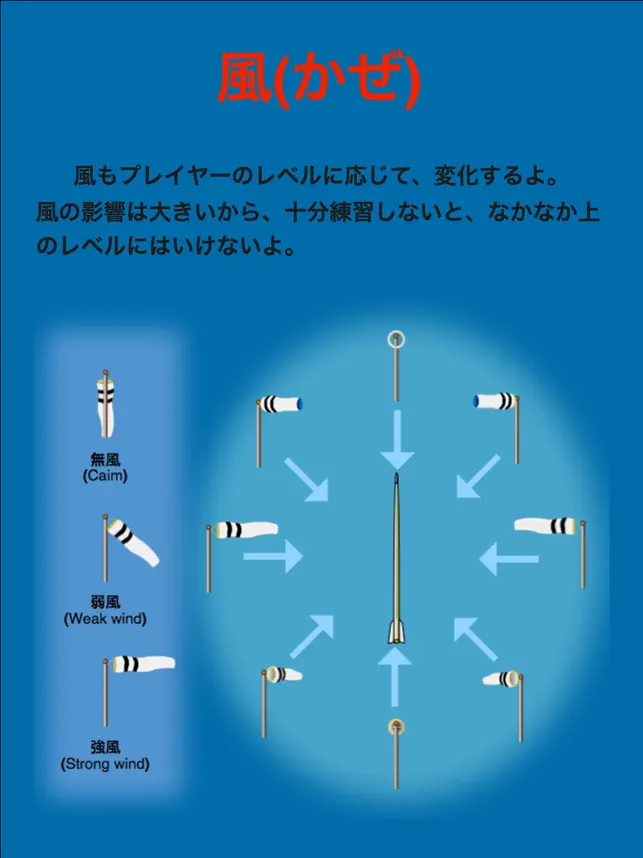 風(かぜ)

風もプレイヤーのレベルに応じて、変化するよ。風の影響は大きいから、十分練習しないと、なかなか上のレベルにはいけないよ。

無風
(Caim)

弱風
(Weak wind)

強風
(Strong wind)