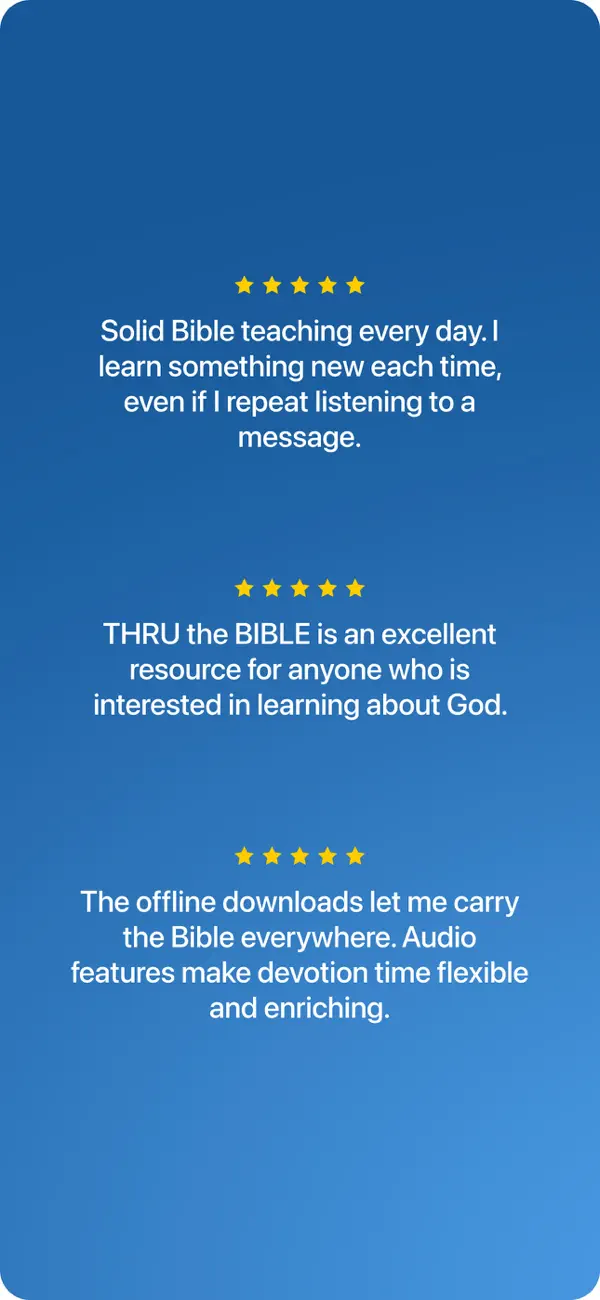 ★★★★★

Solid Bible teaching every day. I learn something new each time, even if I repeat listening to a message.

★★★★★

THRU the BIBLE is an excellent resource for anyone who is interested in learning about God.

★★★★★

The offline downloads let me carry the Bible everywhere. Audio features make devotion time flexible and enriching.