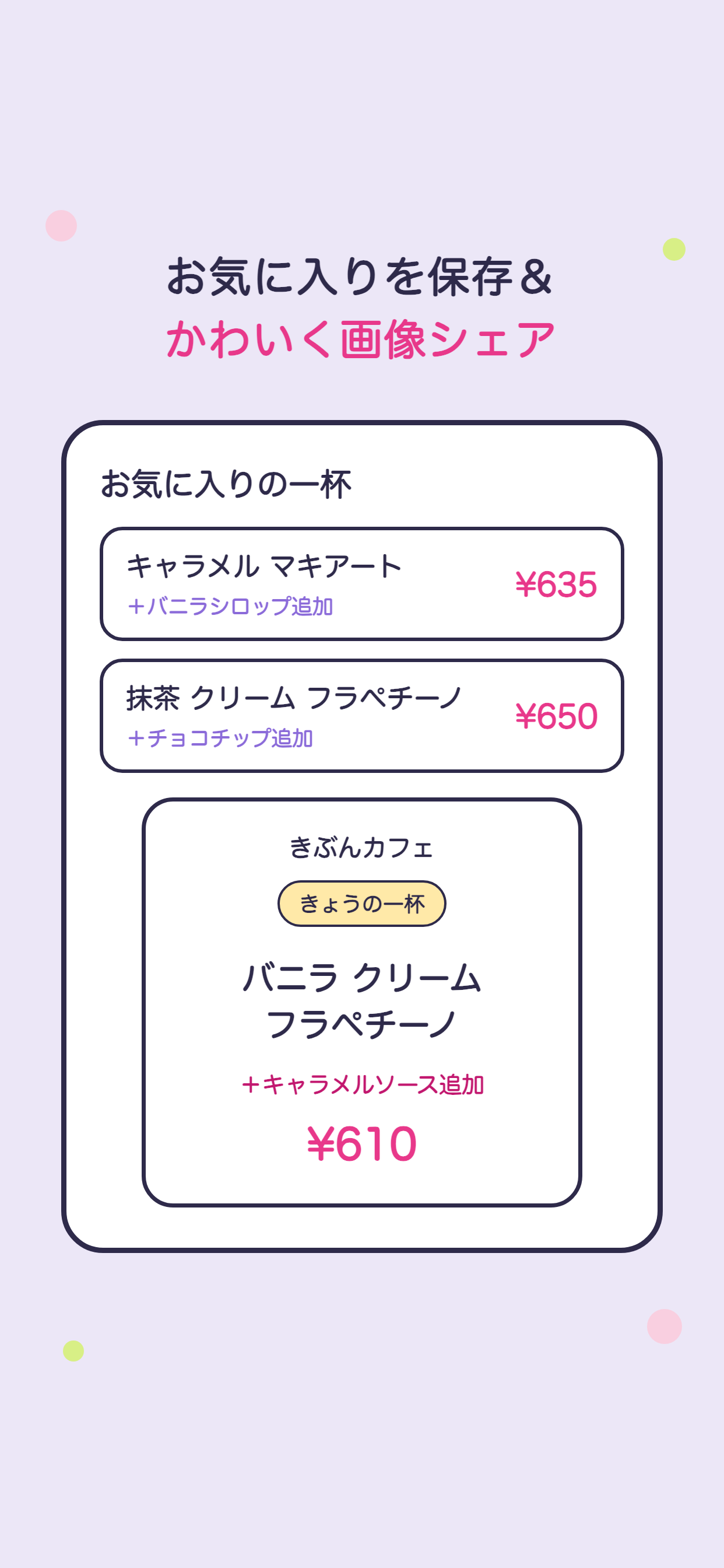 お気に入りを保存＆
かわいく画像シェア

お気に入りの一杯

キャラメル マキアート
＋バニラシロップ追加
¥635

抹茶 クリーム フラペチーノ
＋チョコチップ追加
¥650

きぶんカフェ
きょうの一杯
バニラ クリーム
フラペチーノ
＋キャラメルソース追加
¥610