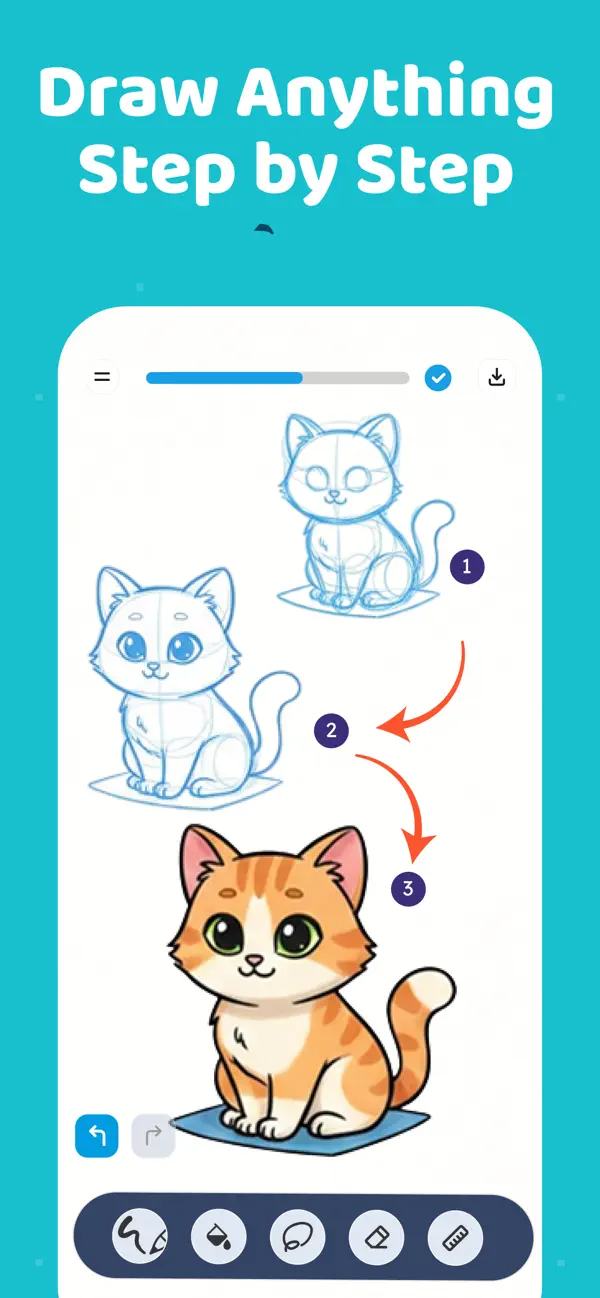 Draw Anything Step by Step

1

2

3