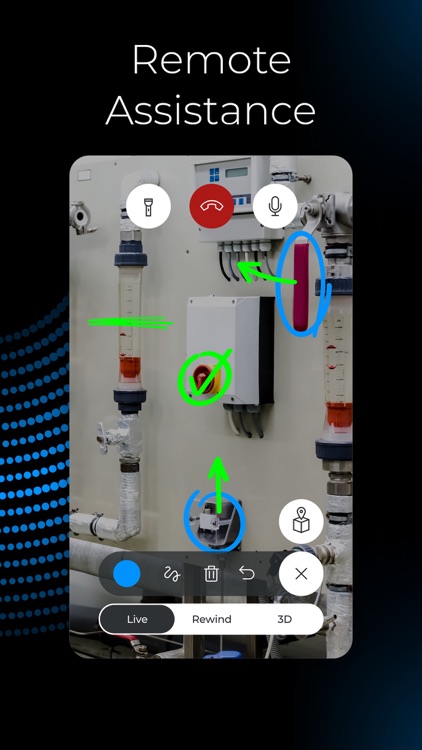 Remote Assistance

Live
Rewind
3D