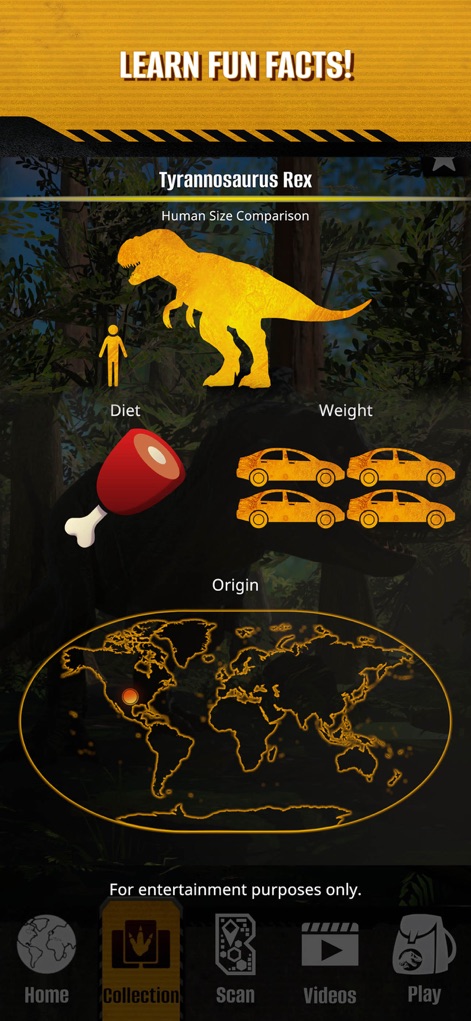 LEARN FUN FACTS!

Tyrannosaurus Rex

Human Size Comparison

Diet

Weight

Origin

For entertainment purposes only.

Home
Collection
Scan
Videos
Play