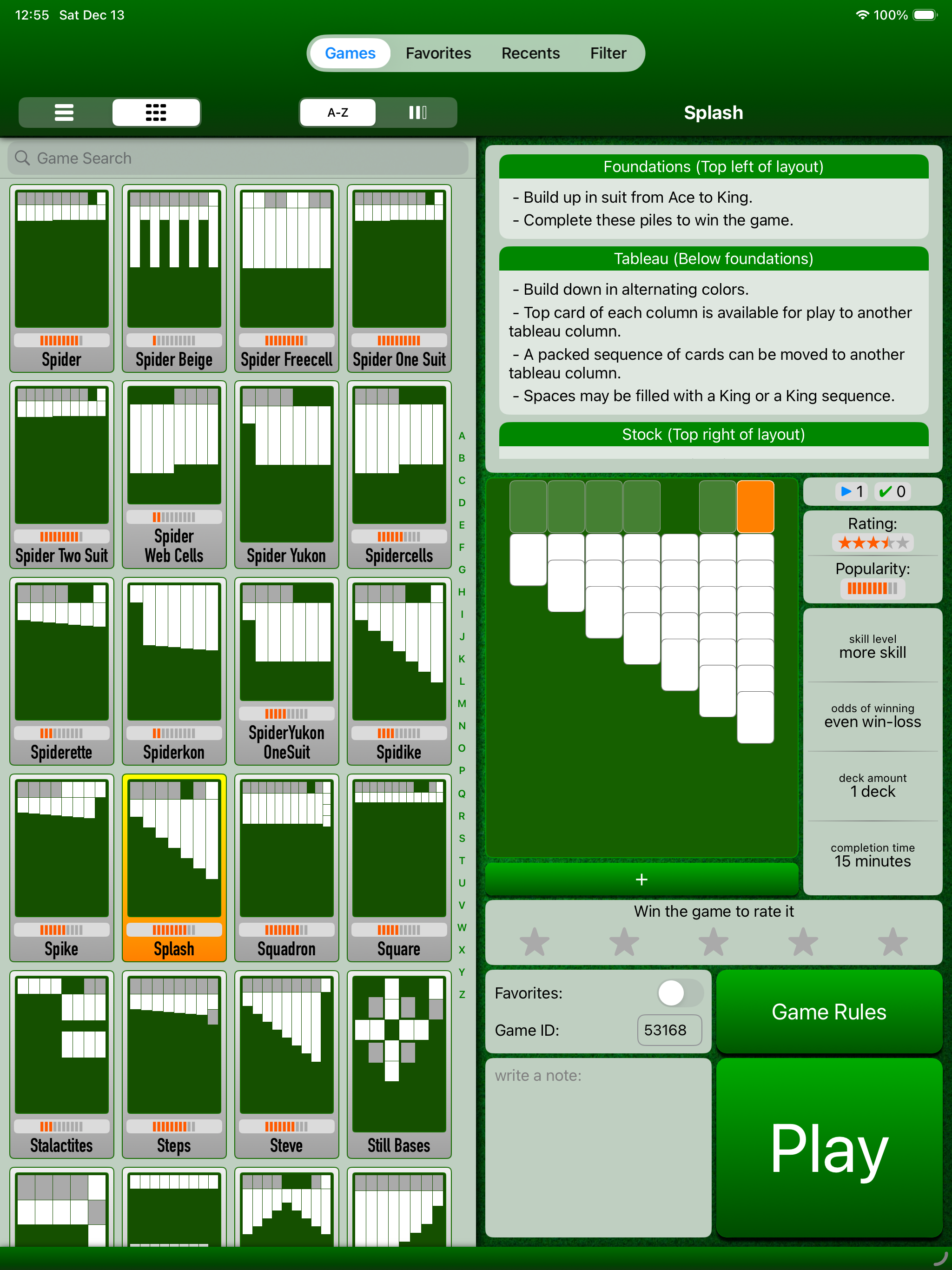 12:55 Sat Dec 13

100%

Games Favorites Recents Filter

A-Z

Splash

Game Search

Spider

Spider Beige

Spider Freecell

Spider One Suit

Spider Two Suit

Spider Web Cells

Spider Yukon

Spidercells

Spiderette

Spiderkon

SpiderYukon OneSuit

Spidike

Spike

Splash

Squadron

Square

Stalactites

Steps

Steve

Still Bases

A
B
C
D
E
F
G
H
I
J
K
L
M
N
O
P
Q
R
S
T
U
V
W
X
Y
Z

Foundations (Top left of layout)

- Build up in suit from Ace to King.
- Complete these piles to win the game.

Tableau (Below foundations)

- Build down in alternating colors.
- Top card of each column is available for play to another tableau column.
- A packed sequence of cards can be moved to another tableau column.
- Spaces may be filled with a King or a King sequence.

Stock (Top right of layout)

1 0

Rating:

Popularity:

skill level
more skill

odds of winning
even win-loss

deck amount
1 deck

completion time
15 minutes

+

Win the game to rate it

Favorites:

Game ID: 53168

Game Rules

write a note:

Play