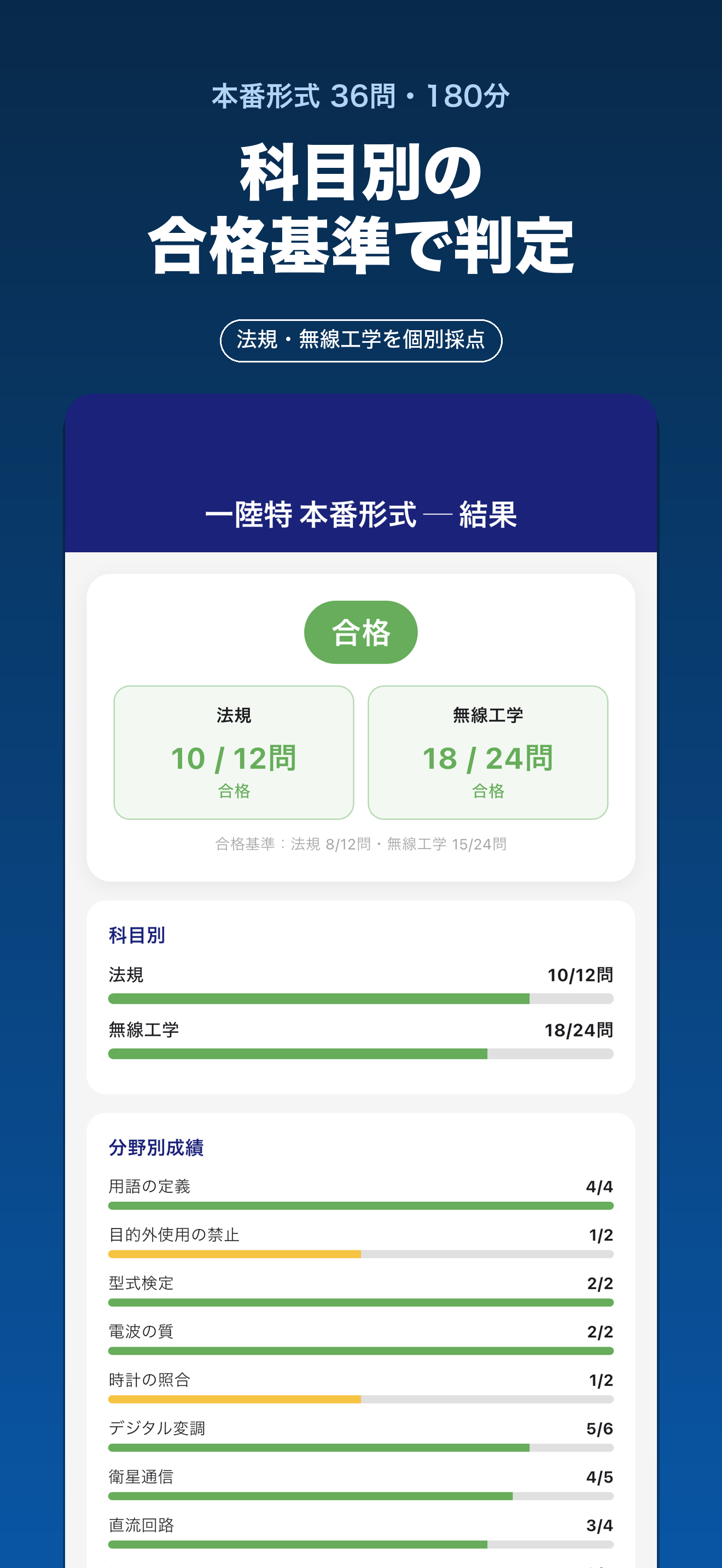 本番形式 36問・180分

科目別の
合格基準で判定

法規・無線工学を個別採点

一陸特 本番形式 — 結果

合格

法規
10 / 12問
合格

無線工学
18 / 24問
合格

合格基準：法規 8/12問・無線工学 15/24問

科目別

法規 10/12問

無線工学 18/24問

分野別成績

用語の定義 4/4

目的外使用の禁止 1/2

型式検定 2/2

電波の質 2/2

時計の照合 1/2

デジタル変調 5/6

衛星通信 4/5

直流回路 3/4