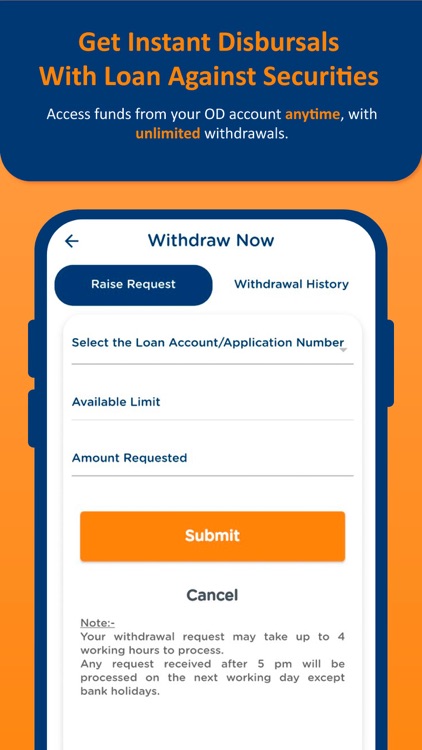 Get Instant Disbursals With Loan Against Securities

Access funds from your OD account anytime, with unlimited withdrawals.

Withdraw Now

Raise Request

Withdrawal History

Select the Loan Account/Application Number

Available Limit

Amount Requested

Submit

Cancel

Note:-
Your withdrawal request may take up to 4 working hours to process.
Any request received after 5 pm will be processed on the next working day except bank holidays.