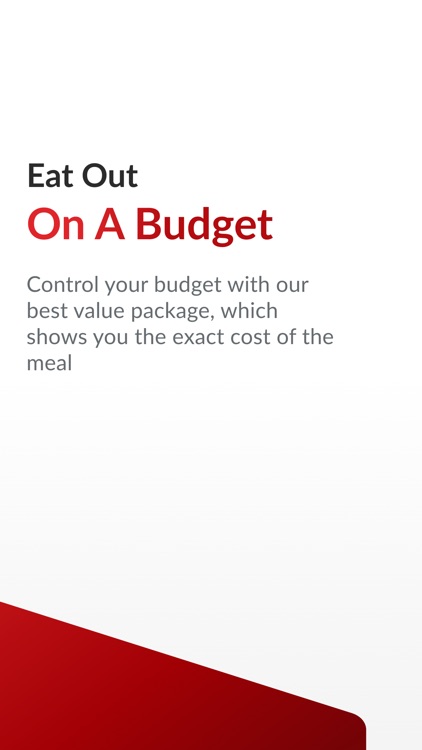 Eat Out
On A Budget

Control your budget with our best value package, which shows you the exact cost of the meal