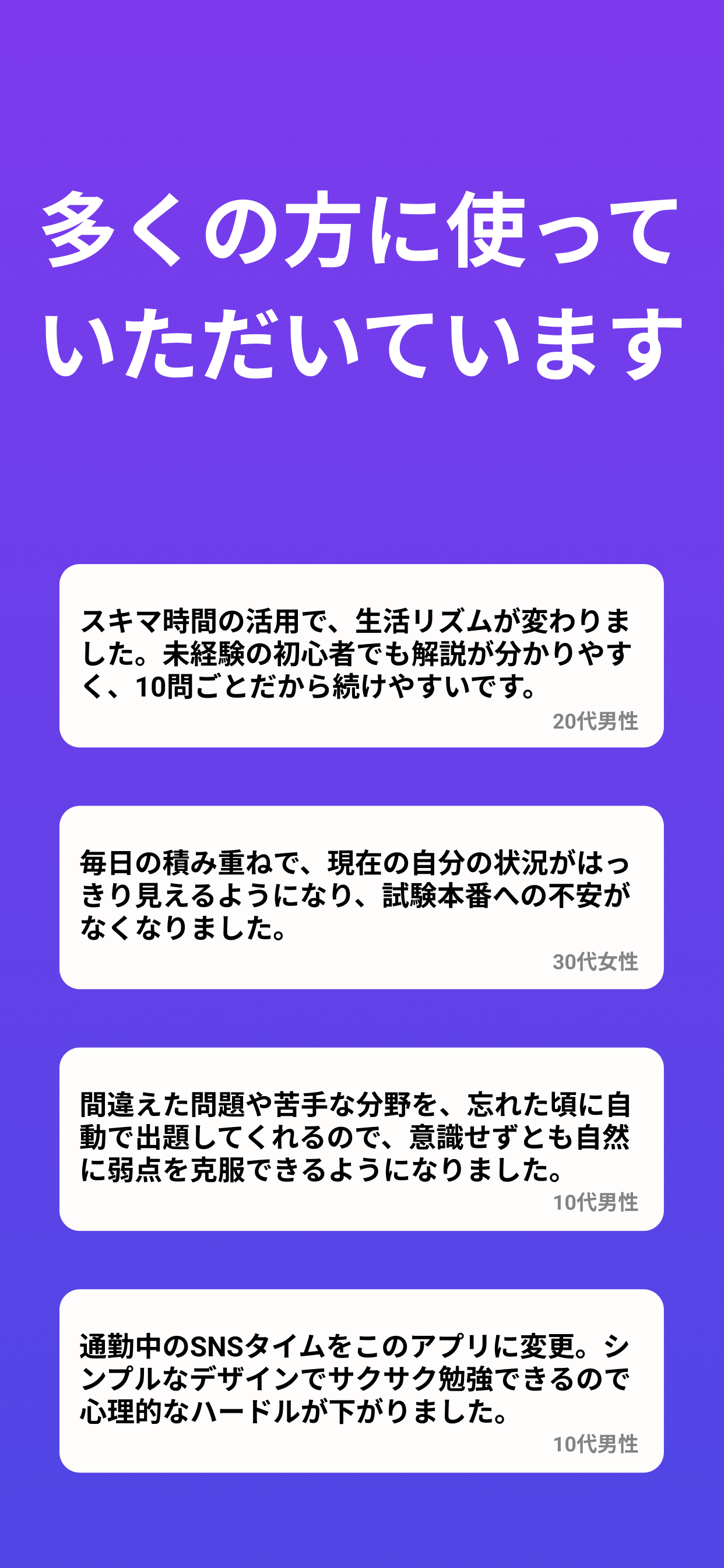 多くの方に使っていただいています

スキマ時間の活用で、生活リズムが変わりました。未経験の初心者でも解説が分かりやすく、10問ごとだから続けやすいです。

20代男性

毎日の積み重ねで、現在の自分の状況がはっきり見えるようになり、試験本番への不安がなくなりました。

30代女性

間違えた問題や苦手な分野を、忘れた頃に自動で出題してくれるので、意識せずとも自然に弱点を克服できるようになりました。

10代男性

通勤中のSNSタイムをこのアプリに変更。シンプルなデザインでサクサク勉強できるので心理的なハードルが下がりました。

10代男性