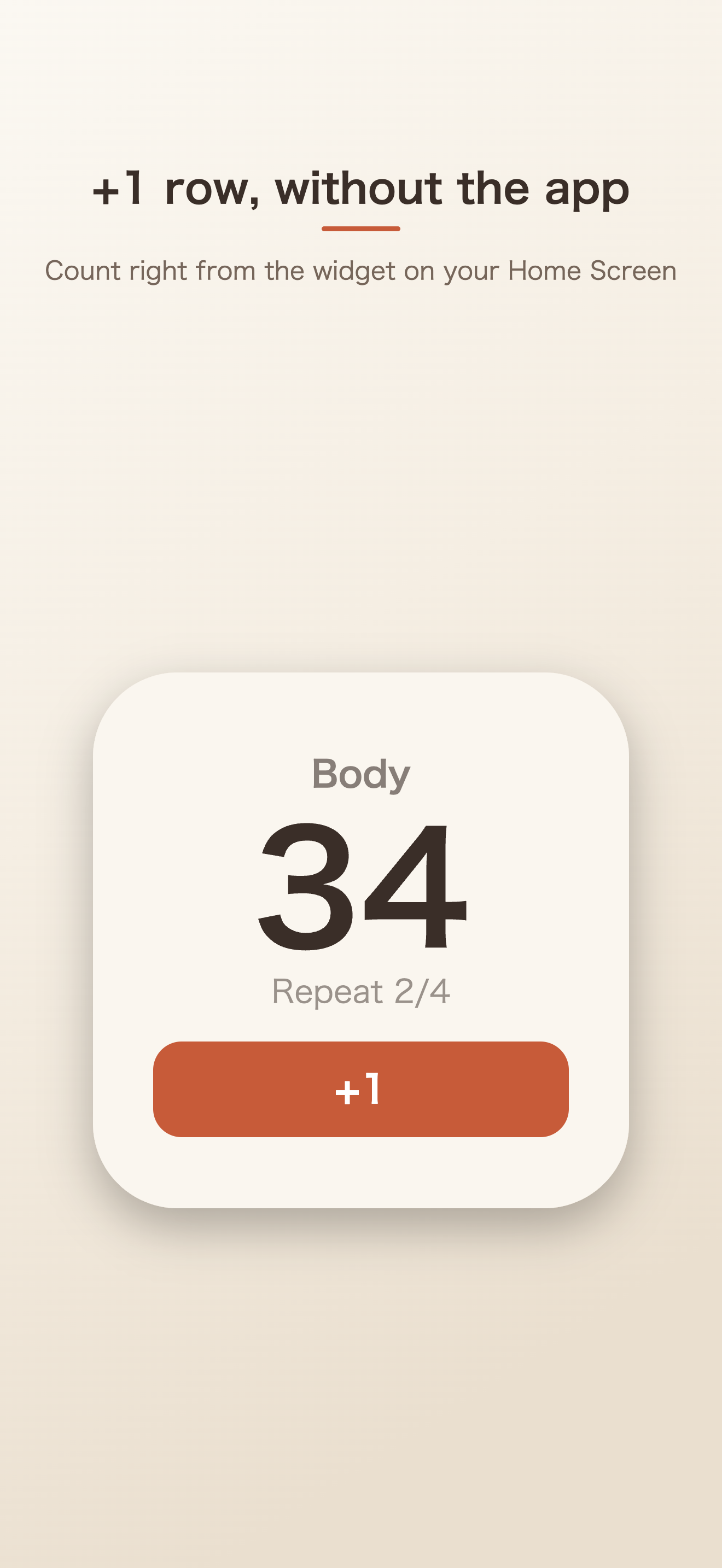 +1 row, without the app

Count right from the widget on your Home Screen

Body

34

Repeat 2/4

+1