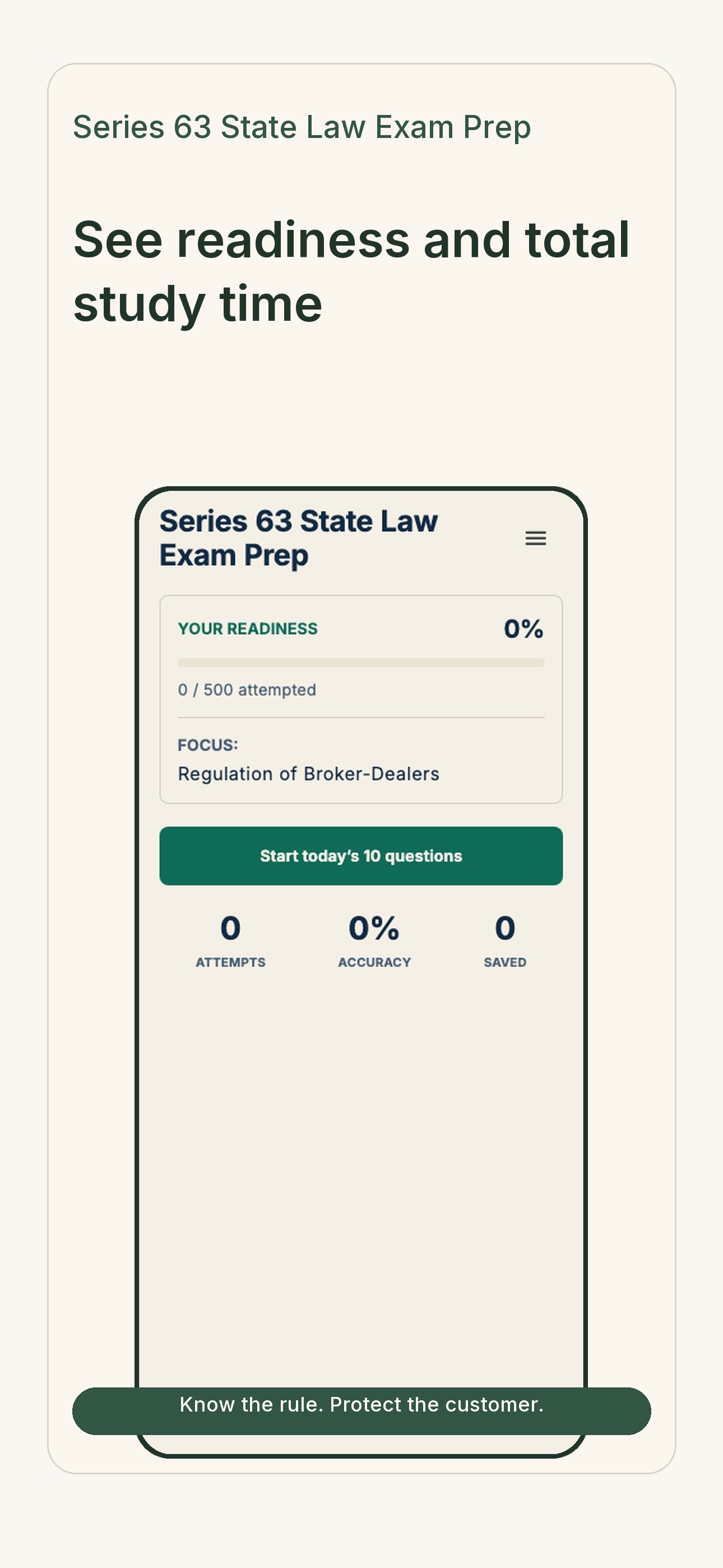 Series 63 State Law Exam Prep

See readiness and total study time

Series 63 State Law Exam Prep

YOUR READINESS 0%

0 / 500 attempted

FOCUS:
Regulation of Broker-Dealers

Start today's 10 questions

0
ATTEMPTS

0%
ACCURACY

0
SAVED

Know the rule. Protect the customer.