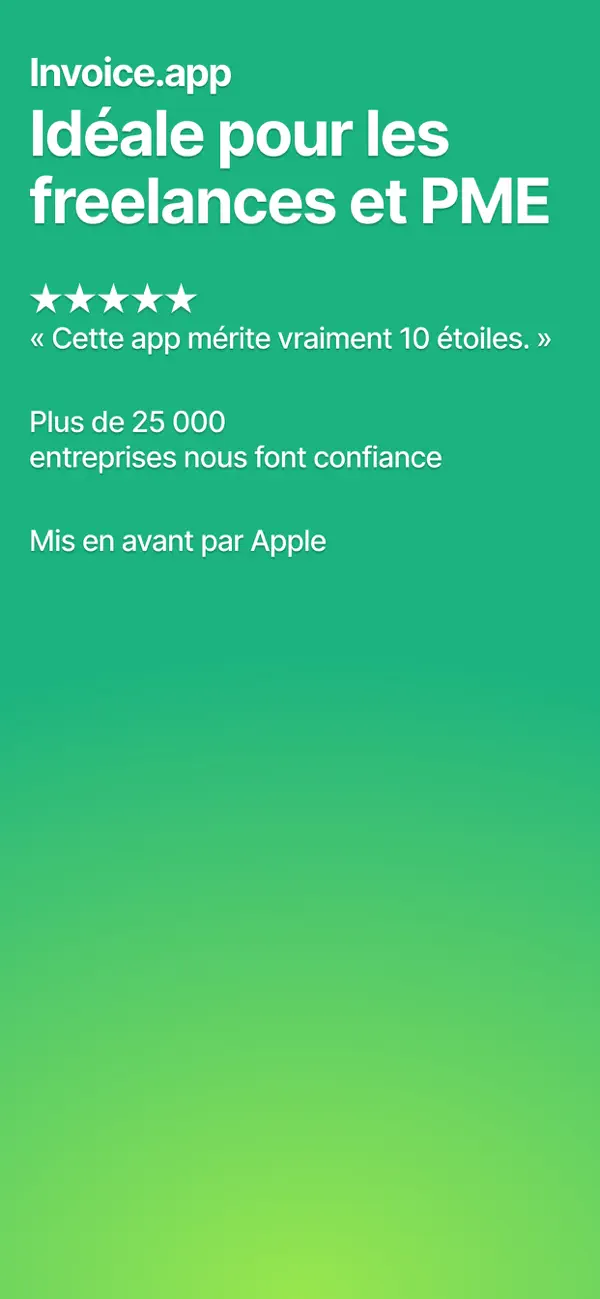 Invoice.app
Idéale pour les freelances et PME

★★★★★
« Cette app mérite vraiment 10 étoiles. »

Plus de 25 000
entreprises nous font confiance

Mis en avant par Apple