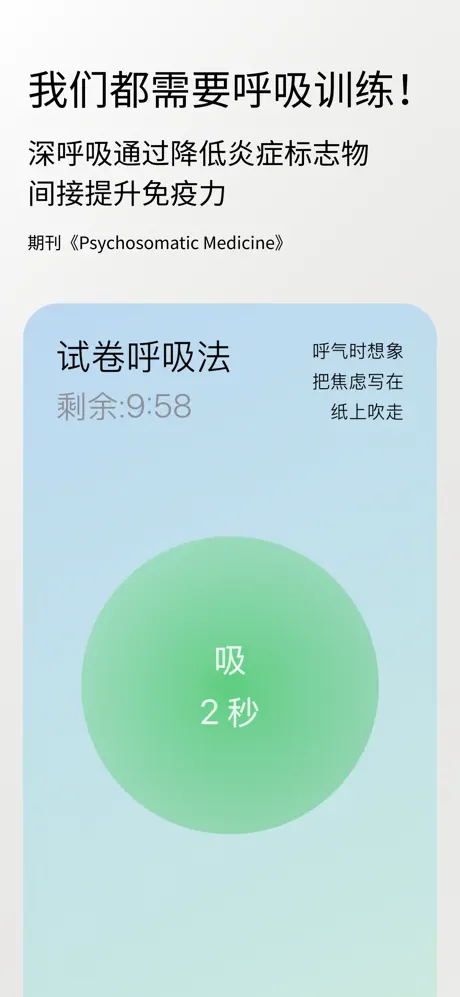 我们都需要呼吸训练！

深呼吸通过降低炎症标志物间接提升免疫力

期刊《Psychosomatic Medicine》

试卷呼吸法

剩余:9:58

呼气时想象把焦虑写在纸上吹走

吸

2 秒