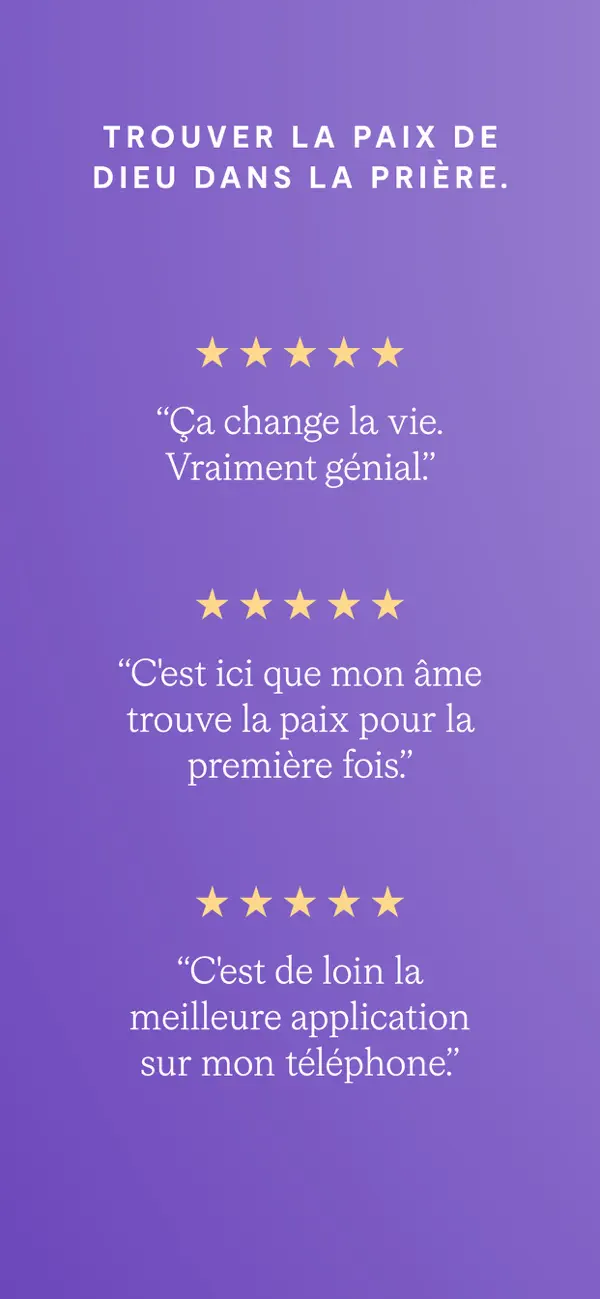 TROUVER LA PAIX DE DIEU DANS LA PRIÈRE.

★★★★★

“Ça change la vie. Vraiment génial.”

★★★★★

“C'est ici que mon âme trouve la paix pour la première fois.”

★★★★★

“C'est de loin la meilleure application sur mon téléphone.”