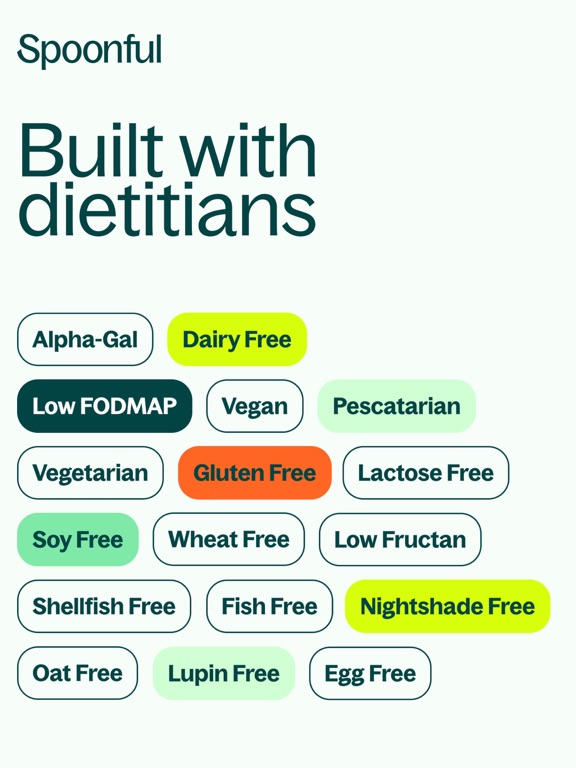 Spoonful

Built with dietitians

Alpha-Gal
Dairy Free
Low FODMAP
Vegan
Pescatarian
Vegetarian
Gluten Free
Lactose Free
Soy Free
Wheat Free
Low Fructan
Shellfish Free
Fish Free
Nightshade Free
Oat Free
Lupin Free
Egg Free