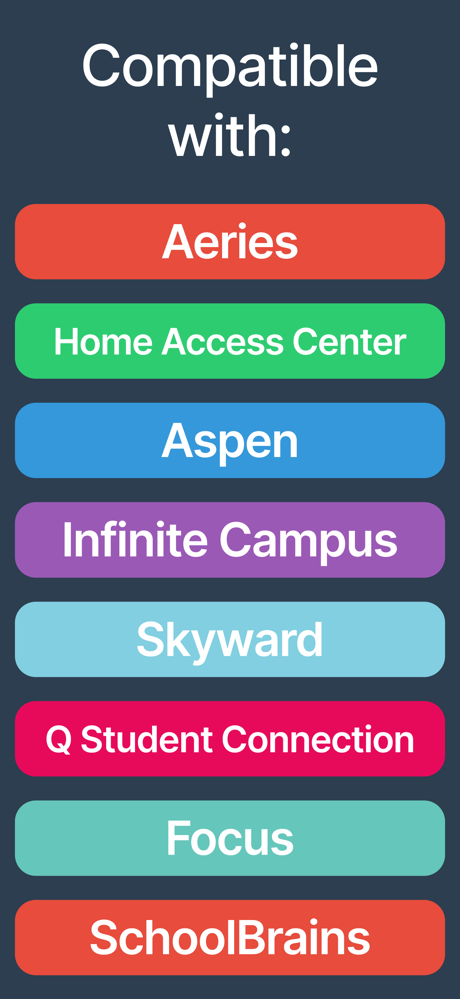 Compatible with:

Aeries

Home Access Center

Aspen

Infinite Campus

Skyward

Q Student Connection

Focus

SchoolBrains