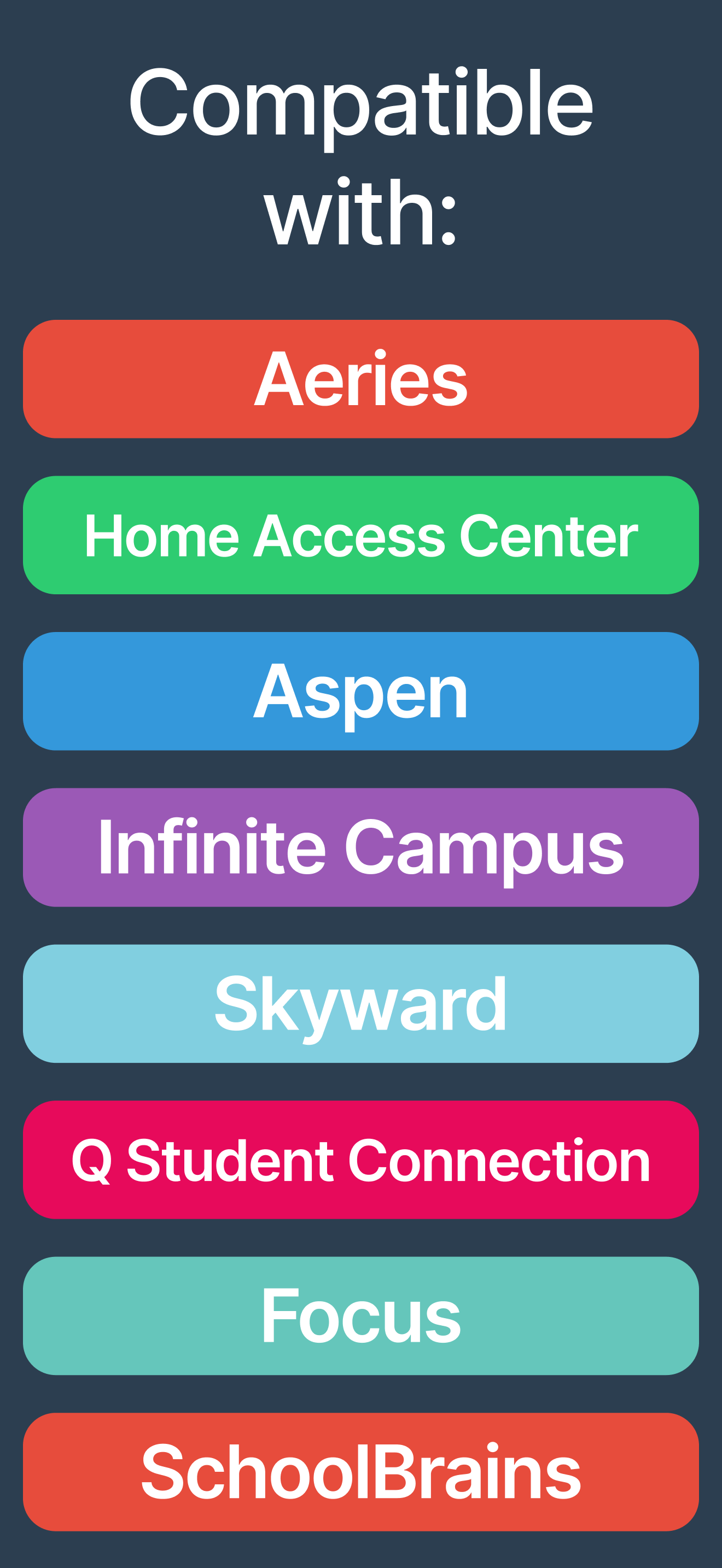 Compatible with:

Aeries

Home Access Center

Aspen

Infinite Campus

Skyward

Q Student Connection

Focus

SchoolBrains