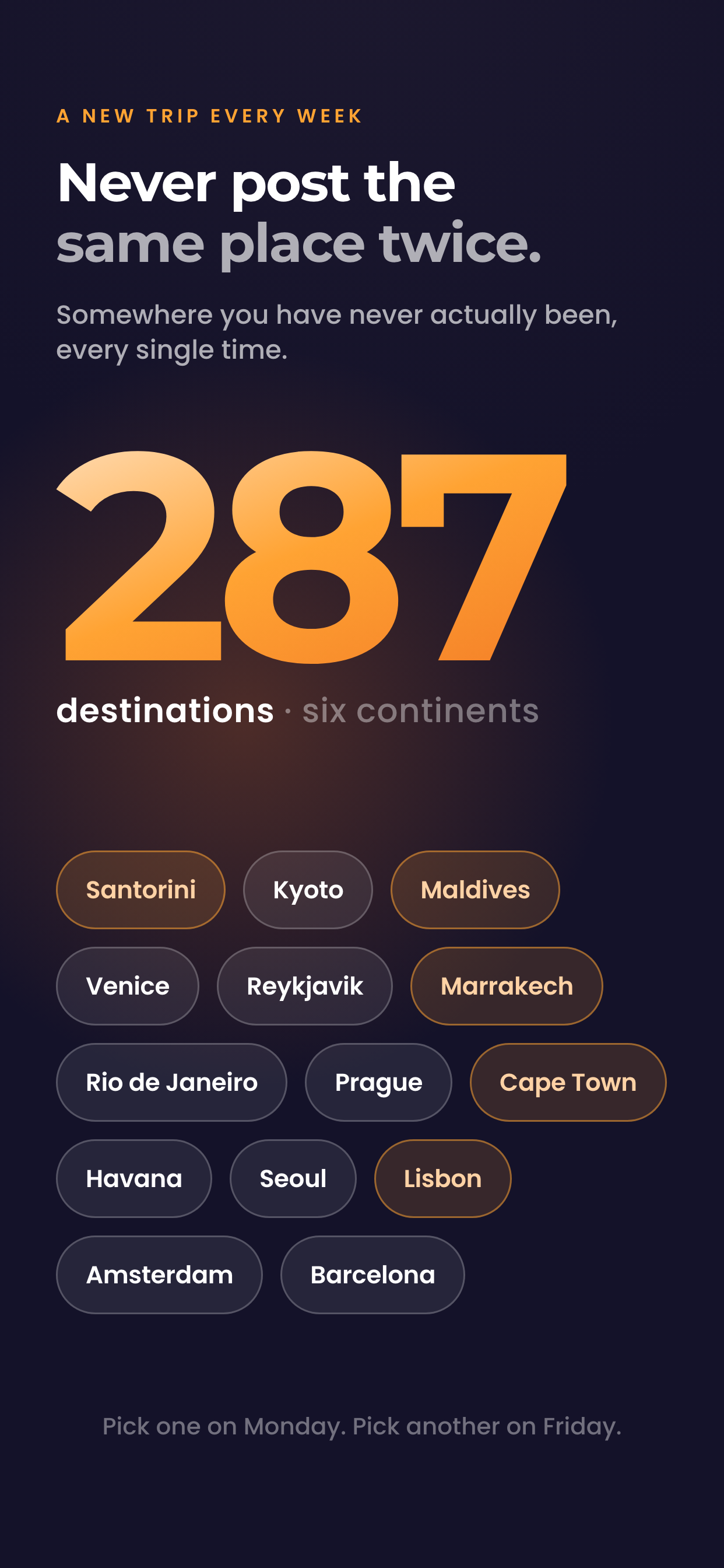 A NEW TRIP EVERY WEEK

Never post the same place twice.

Somewhere you have never actually been, every single time.

287

destinations · six continents

Santorini Kyoto Maldives

Venice Reykjavik Marrakech

Rio de Janeiro Prague Cape Town

Havana Seoul Lisbon

Amsterdam Barcelona

Pick one on Monday. Pick another on Friday.